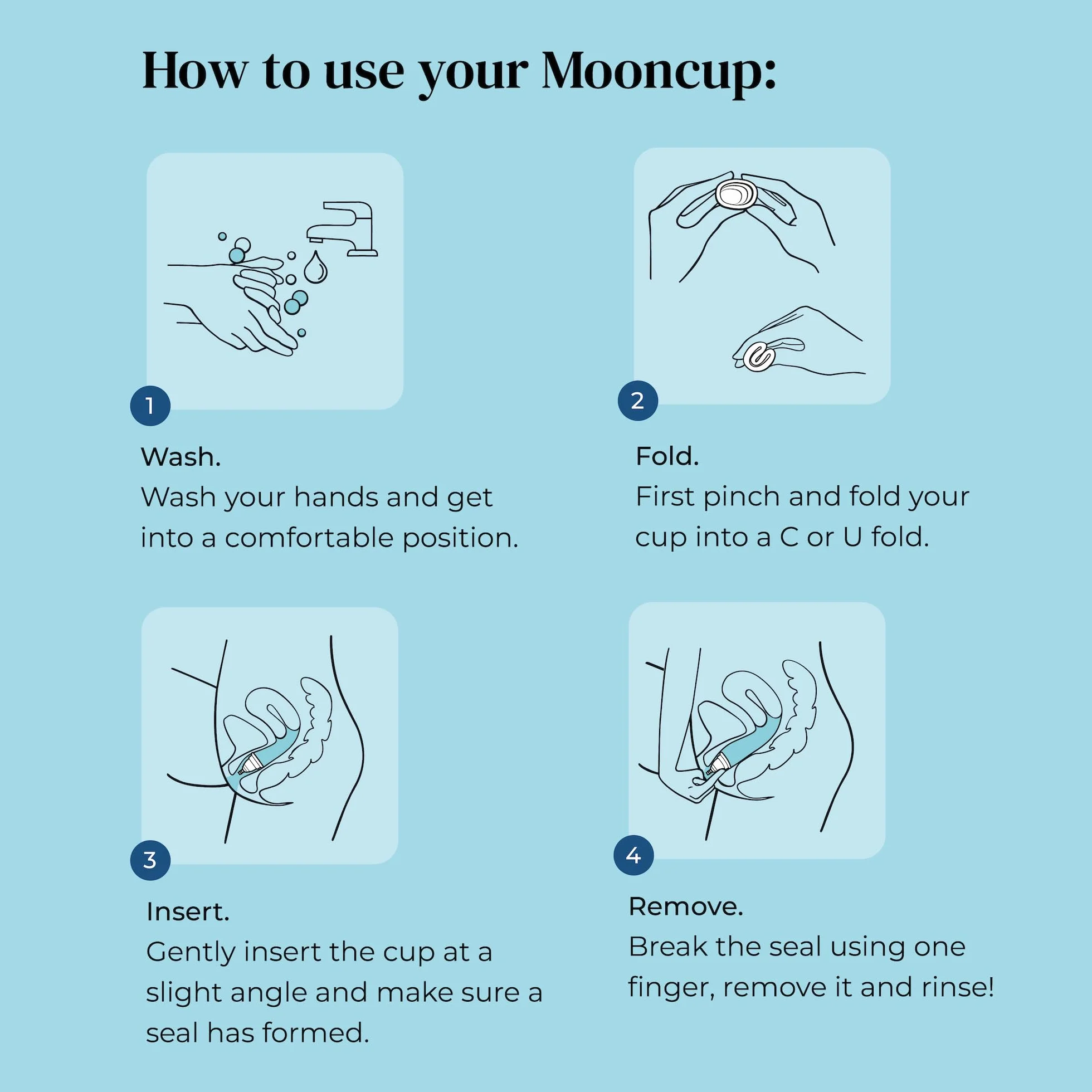 How to use your Mooncup:

1

Wash.
Wash your hands and get into a comfortable position.

2

Fold.
First pinch and fold your cup into a C or U fold.

3

Insert.
Gently insert the cup at a slight angle and make sure a seal has formed.

4

Remove.
Break the seal using one finger, remove it and rinse!