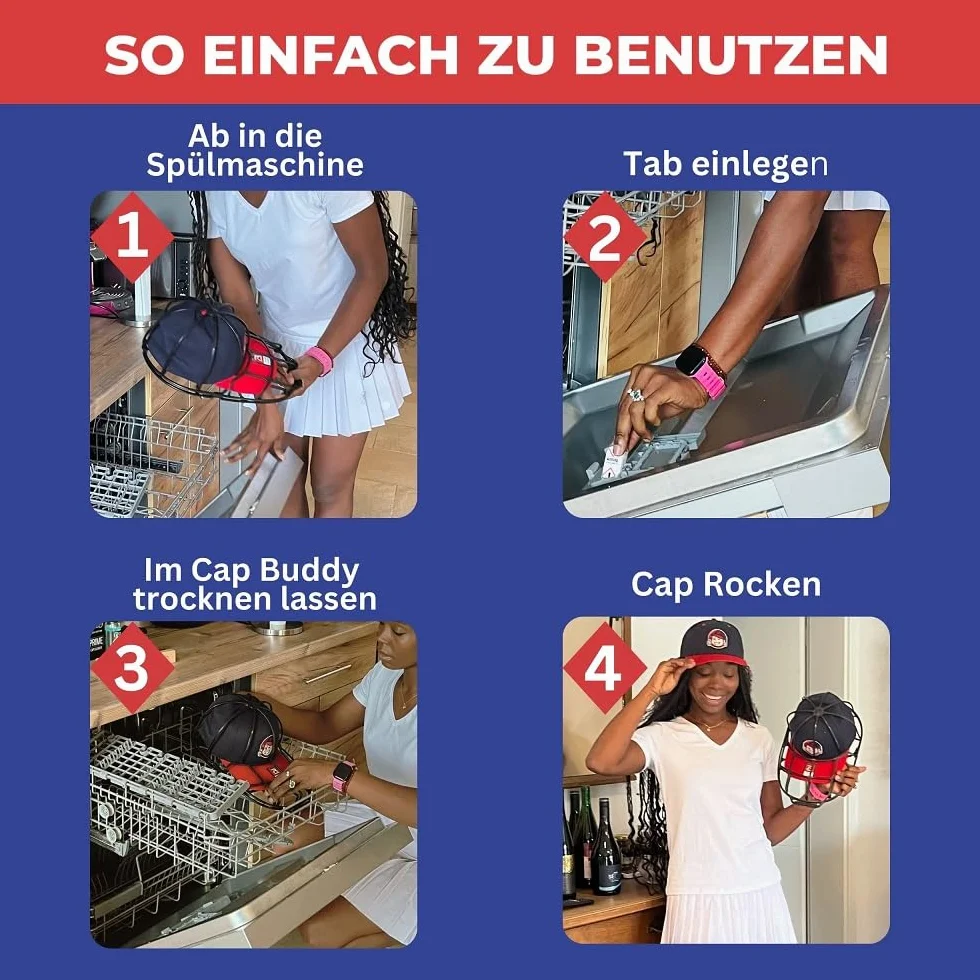 SO EINFACH ZU BENUTZEN

Ab in die Spülmaschine

1

Tab einlegen

2

Im Cap Buddy trocknen lassen

3

Cap Rocken

4