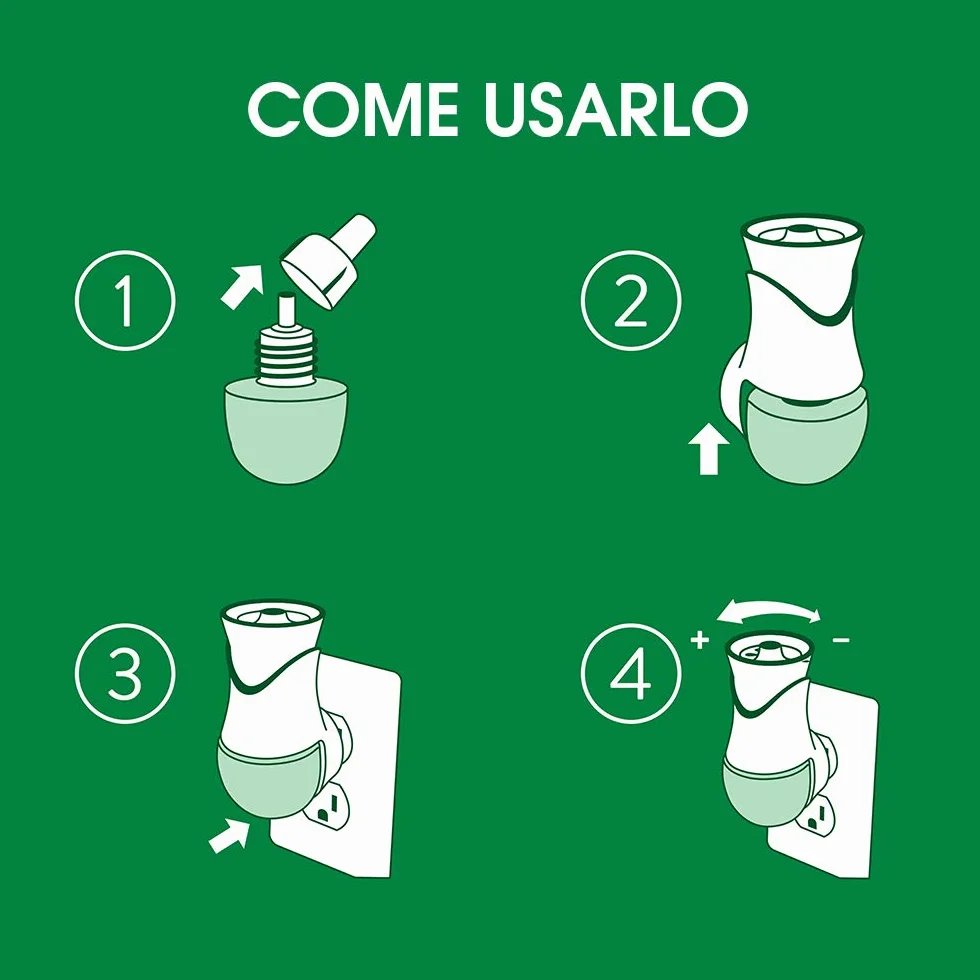 COME USARLO

1

2

3

4
+ -