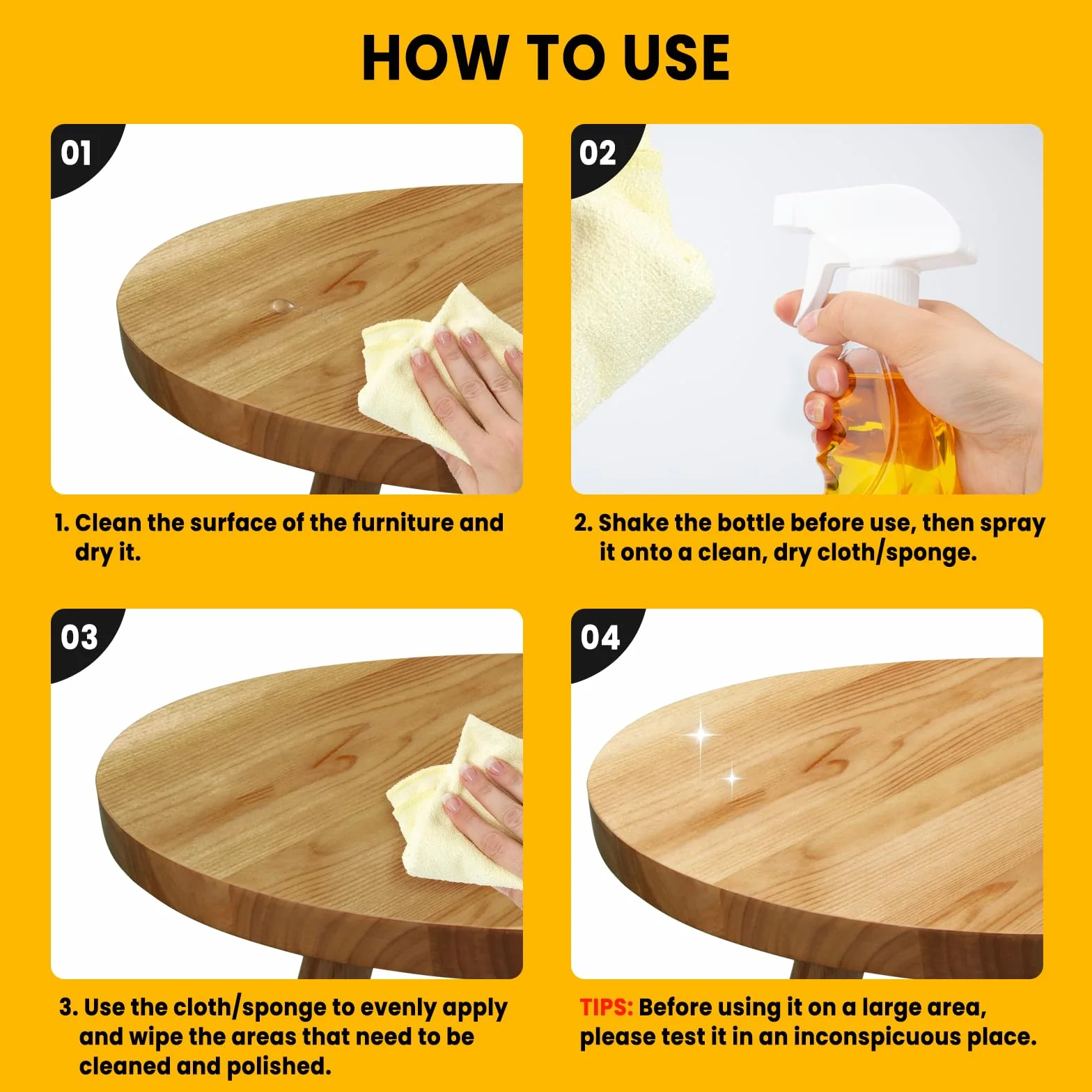 HOW TO USE

01

1. Clean the surface of the furniture and dry it.

02

2. Shake the bottle before use, then spray it onto a clean, dry cloth/sponge.

03

3. Use the cloth/sponge to evenly apply and wipe the areas that need to be cleaned and polished.

04

TIPS: Before using it on a large area, please test it in an inconspicuous place.