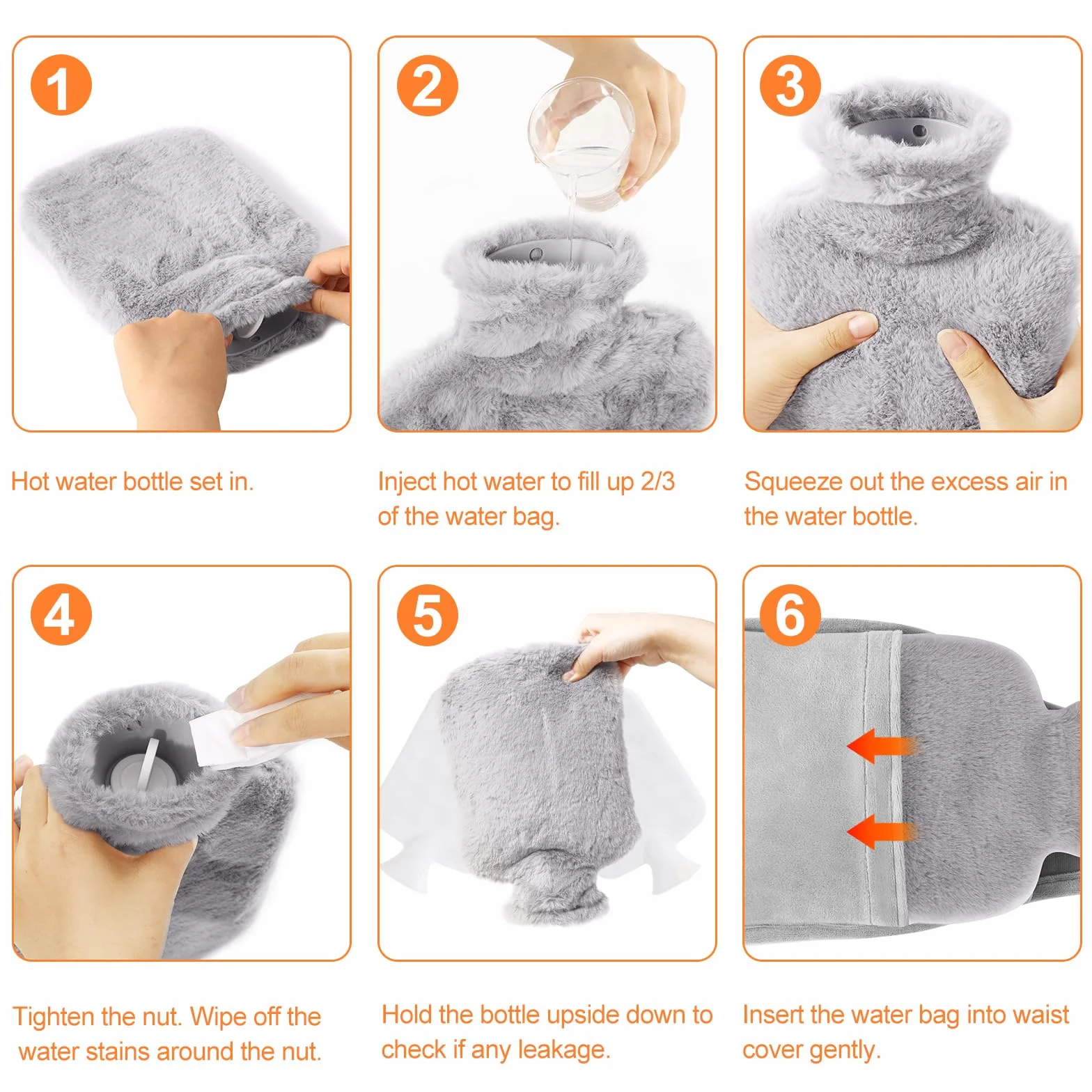 1

Hot water bottle set in.

2

Inject hot water to fill up 2/3 of the water bag.

3

Squeeze out the excess air in the water bottle.

4

Tighten the nut. Wipe off the water stains around the nut.

5

Hold the bottle upside down to check if any leakage.

6

Insert the water bag into waist cover gently.