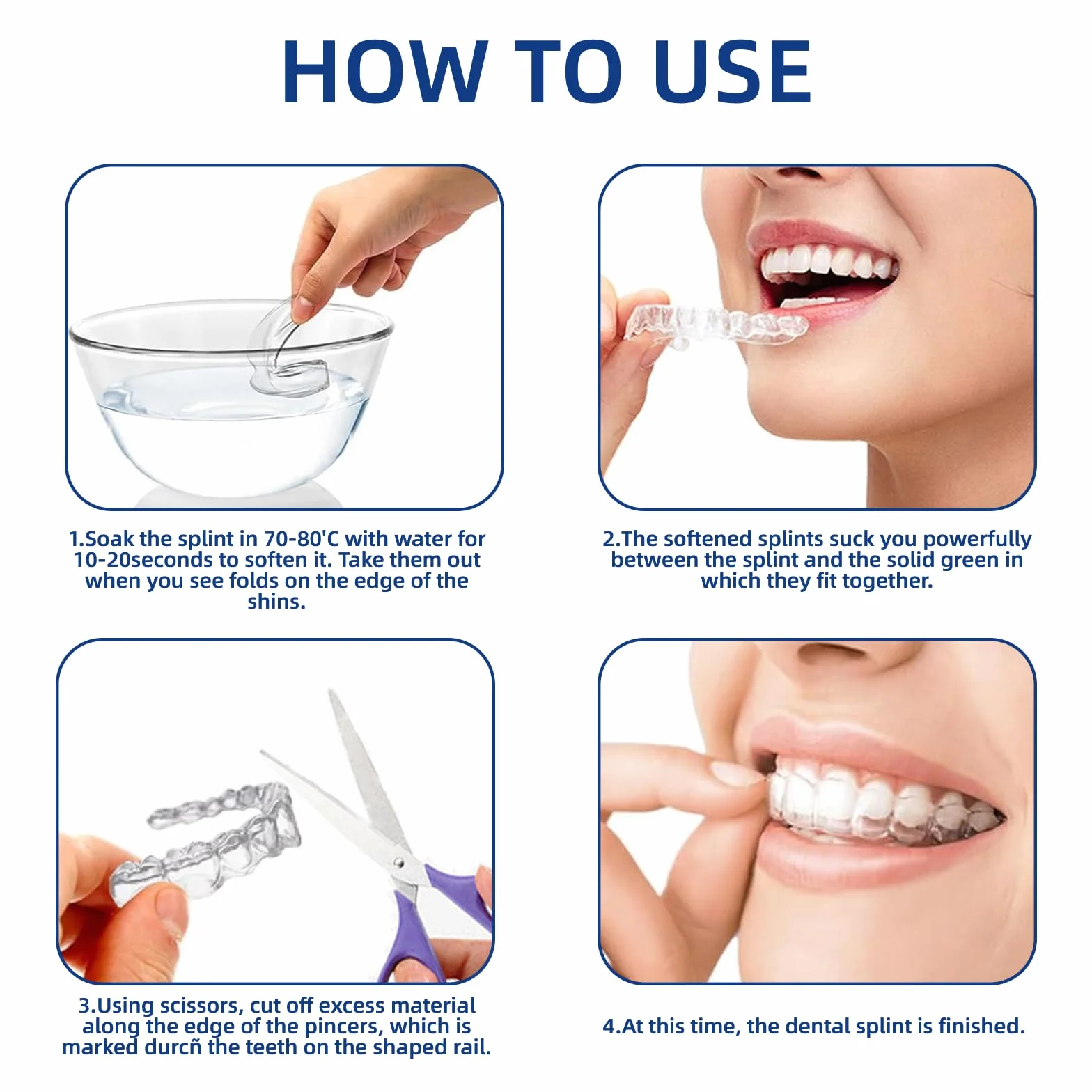 HOW TO USE

1.Soak the splint in 70-80'C with water for 10-20seconds to soften it. Take them out when you see folds on the edge of the shins.

2.The softened splints suck you powerfully between the splint and the solid green in which they fit together.

3.Using scissors, cut off excess material along the edge of the pincers, which is marked durcñ the teeth on the shaped rail.

4.At this time, the dental splint is finished.