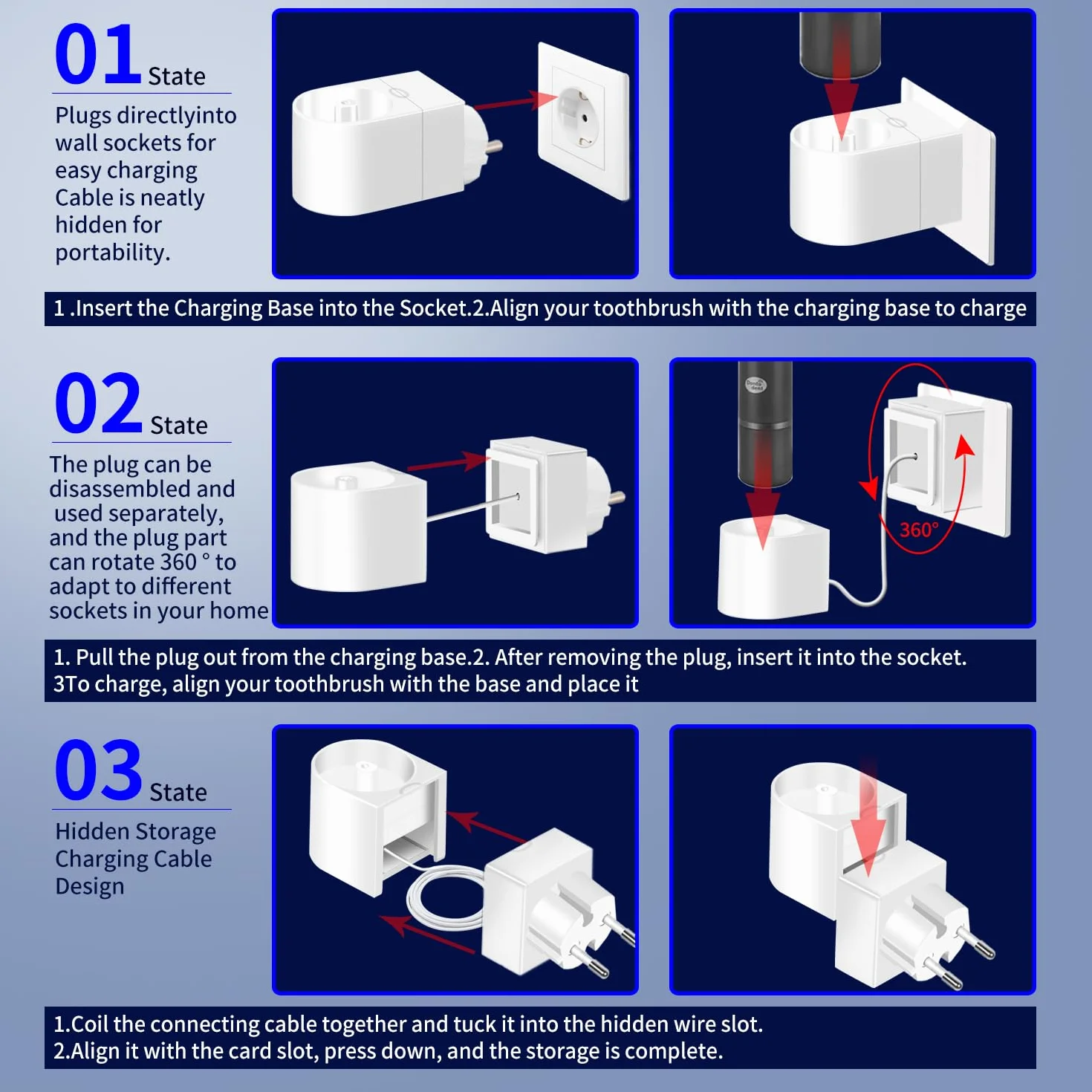 01 State

Plugs directlyinto wall sockets for easy charging Cable is neatly hidden for portability.

1 .Insert the Charging Base into the Socket.2.Align your toothbrush with the charging base to charge

02 State

The plug can be disassembled and used separately, and the plug part can rotate 360 ° to adapt to different sockets in your home

360°

1. Pull the plug out from the charging base.2. After removing the plug, insert it into the socket. 3To charge, align your toothbrush with the base and place it

03 State

Hidden Storage Charging Cable Design

1.Coil the connecting cable together and tuck it into the hidden wire slot.
2.Align it with the card slot, press down, and the storage is complete.