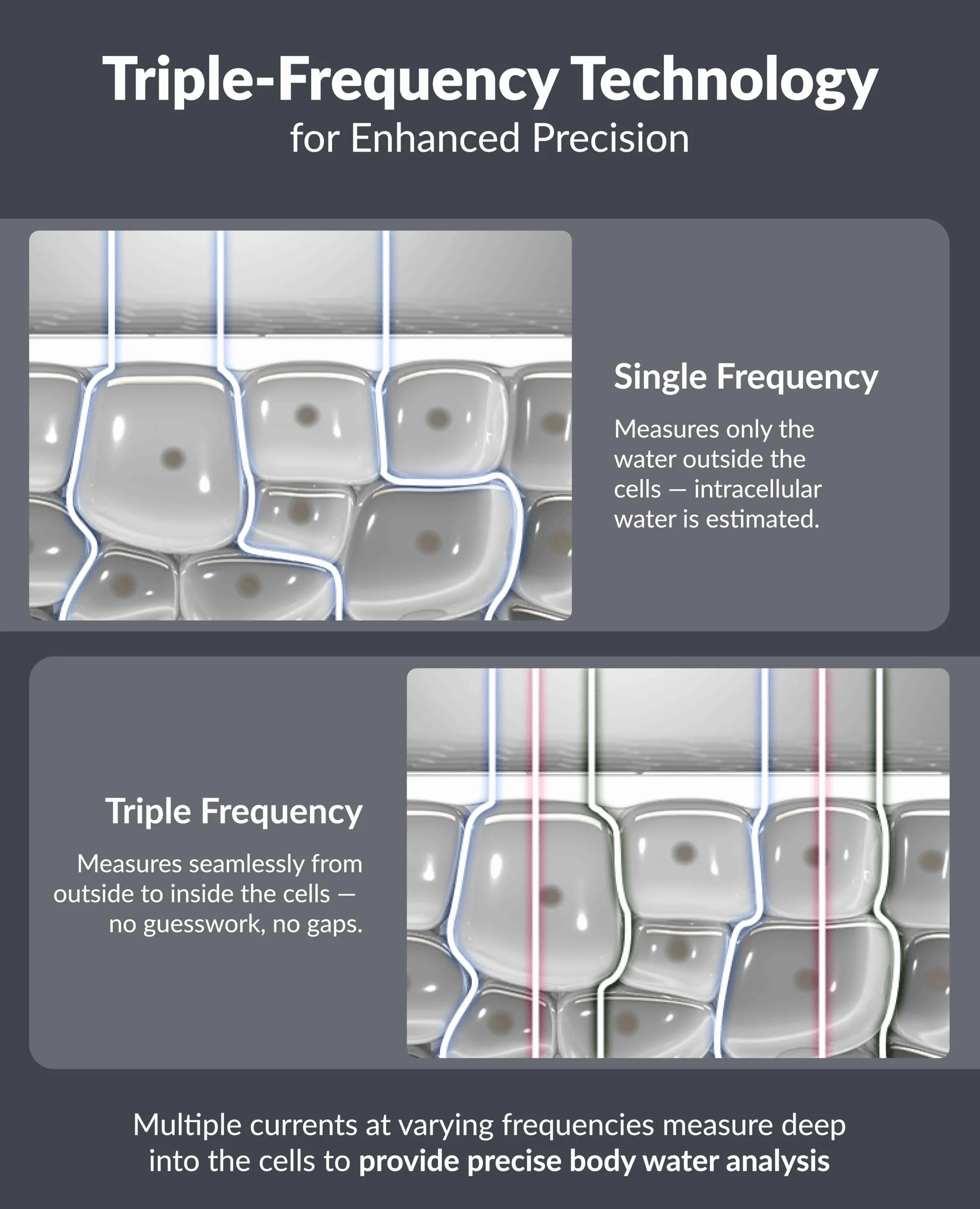 Triple-Frequency Technology
for Enhanced Precision

Single Frequency

Measures only the water outside the cells — intracellular water is estimated.

Triple Frequency

Measures seamlessly from outside to inside the cells — no guesswork, no gaps.

Multiple currents at varying frequencies measure deep into the cells to provide precise body water analysis