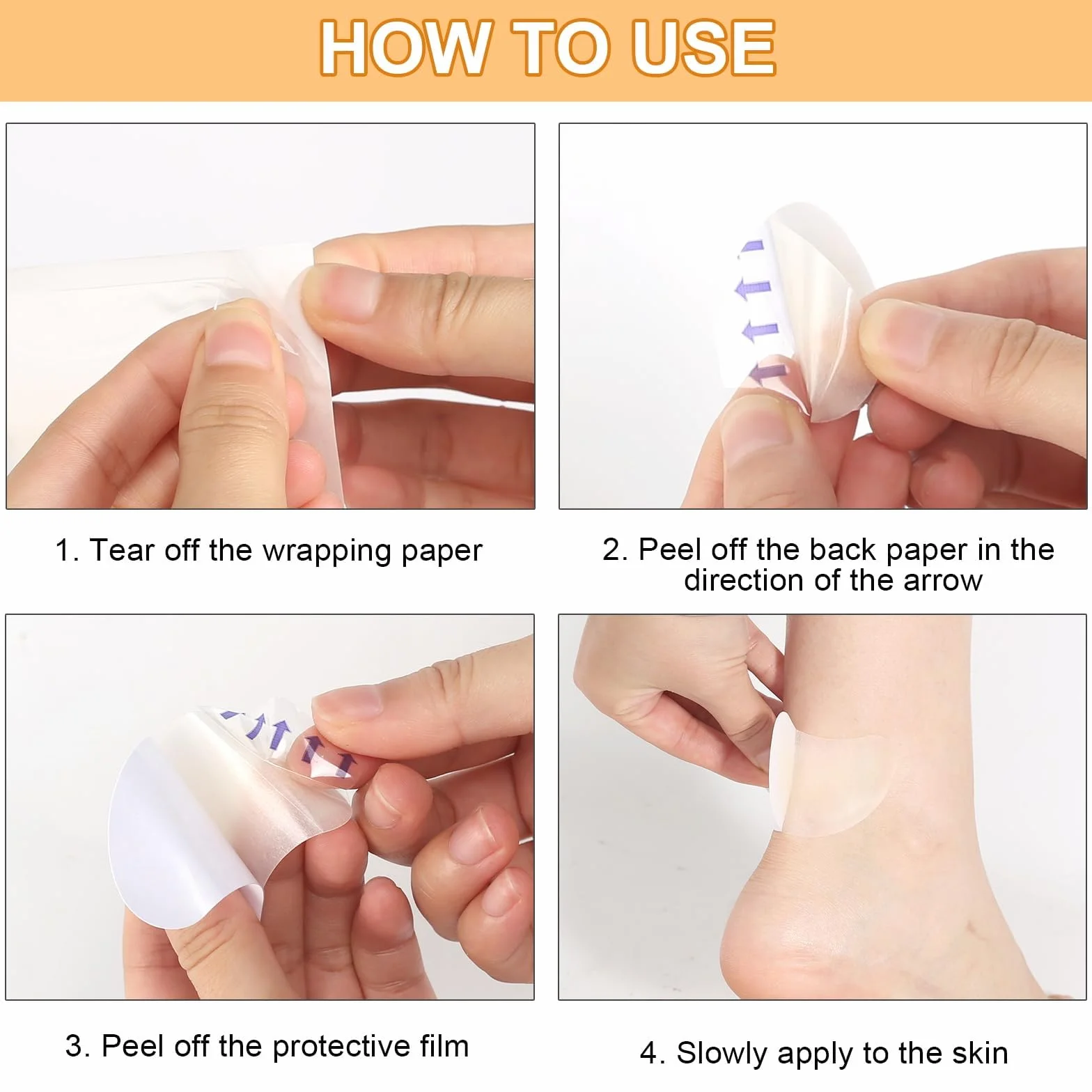 HOW TO USE

1. Tear off the wrapping paper

2. Peel off the back paper in the direction of the arrow

3. Peel off the protective film

4. Slowly apply to the skin