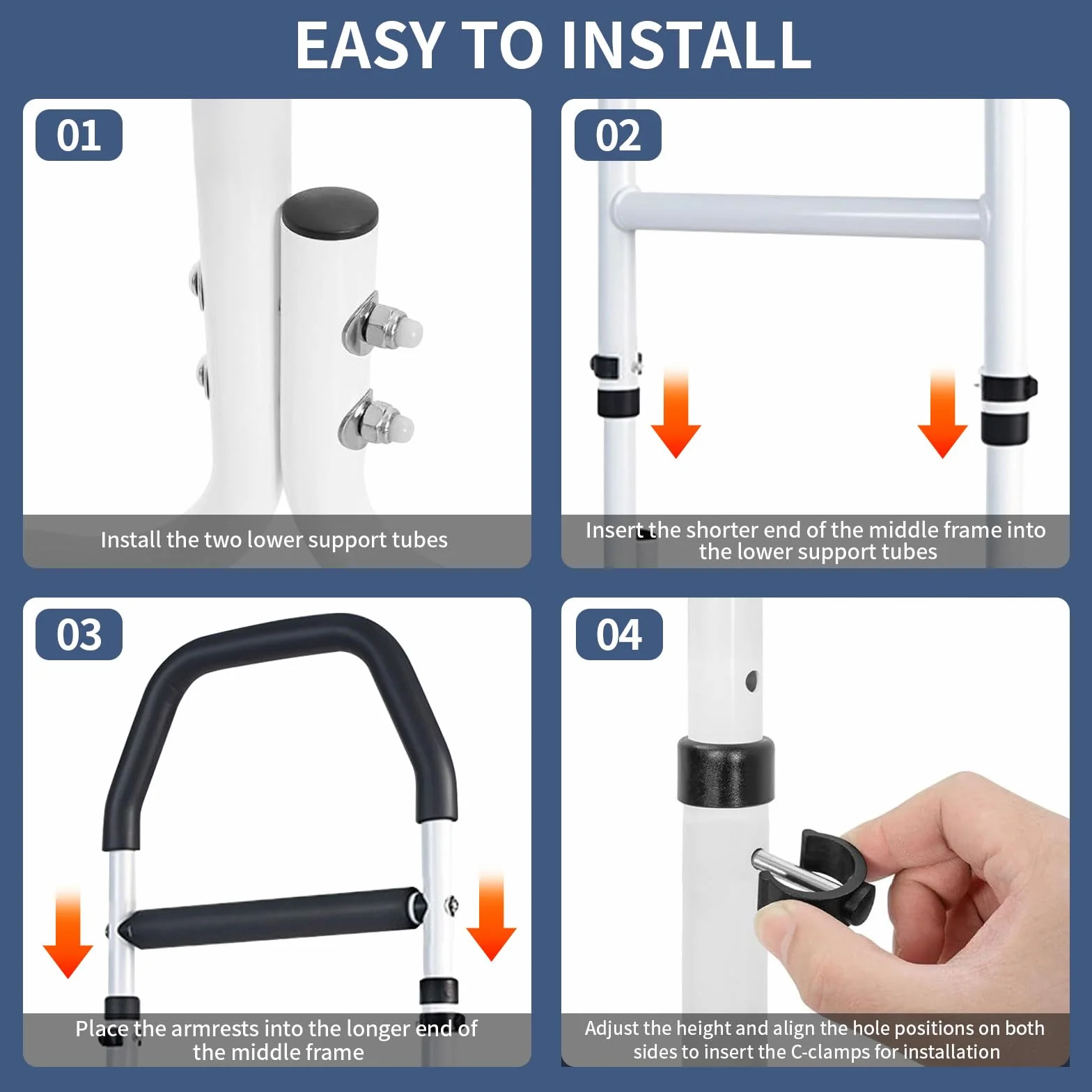 EASY TO INSTALL

01

Install the two lower support tubes

02

Insert the shorter end of the middle frame into the lower support tubes

03

Place the armrests into the longer end of the middle frame

04

Adjust the height and align the hole positions on both sides to insert the C-clamps for installation