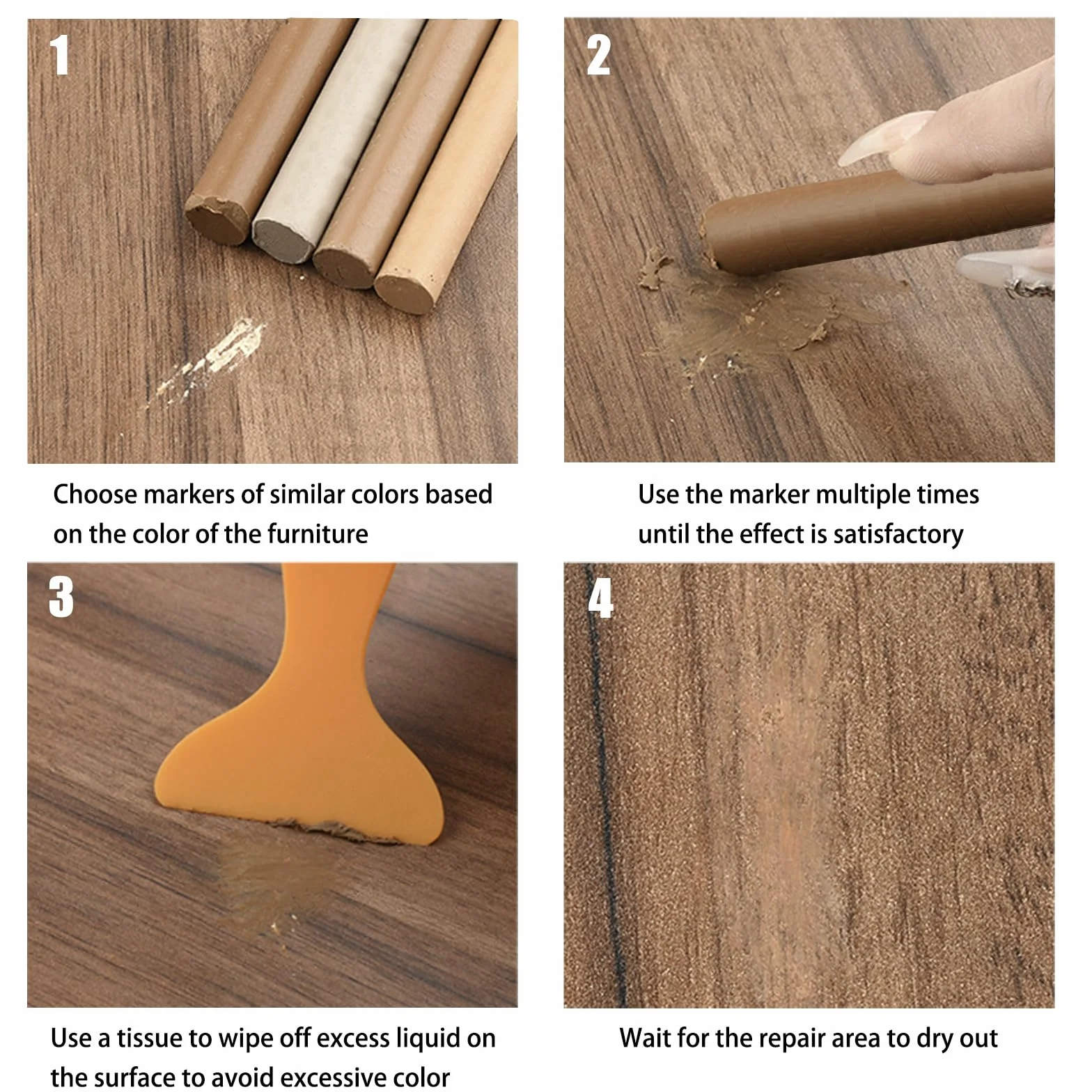 1

Choose markers of similar colors based on the color of the furniture

2

Use the marker multiple times until the effect is satisfactory

3

Use a tissue to wipe off excess liquid on the surface to avoid excessive color

4

Wait for the repair area to dry out