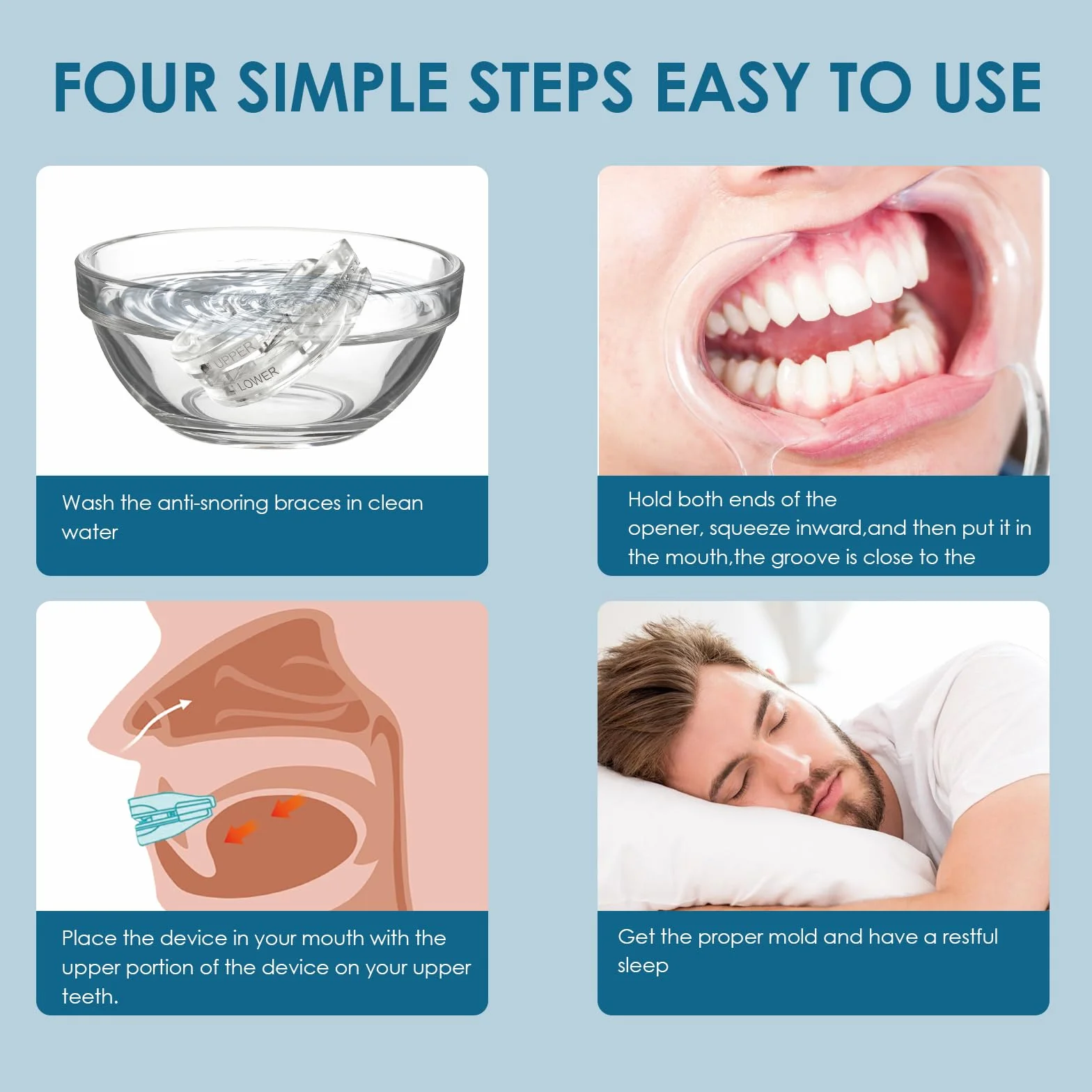 FOUR SIMPLE STEPS EASY TO USE

UPPER
LOWER

Wash the anti-snoring braces in clean water

Hold both ends of the opener, squeeze inward,and then put it in the mouth,the groove is close to the

Place the device in your mouth with the upper portion of the device on your upper teeth.

Get the proper mold and have a restful sleep