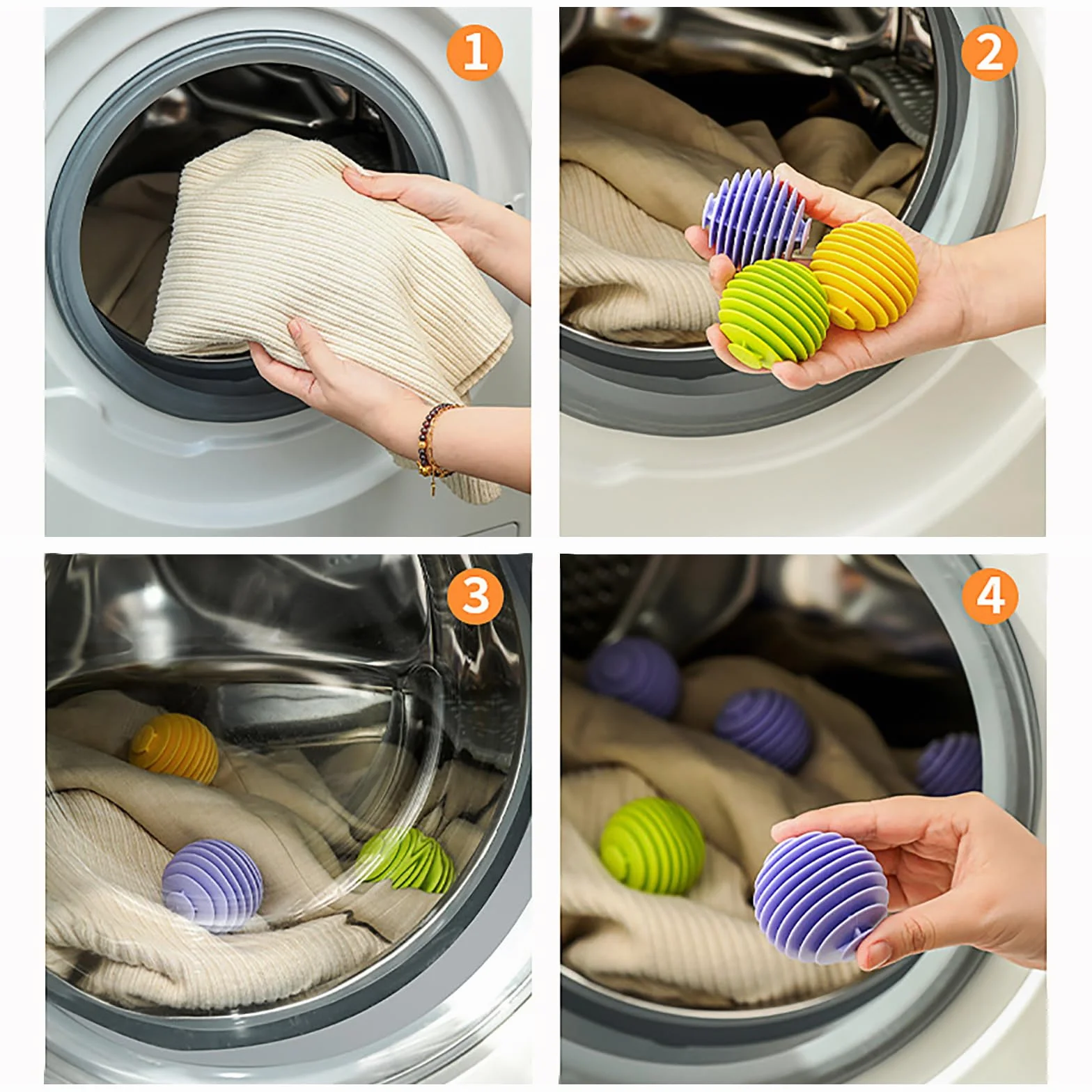 1

2

3

4