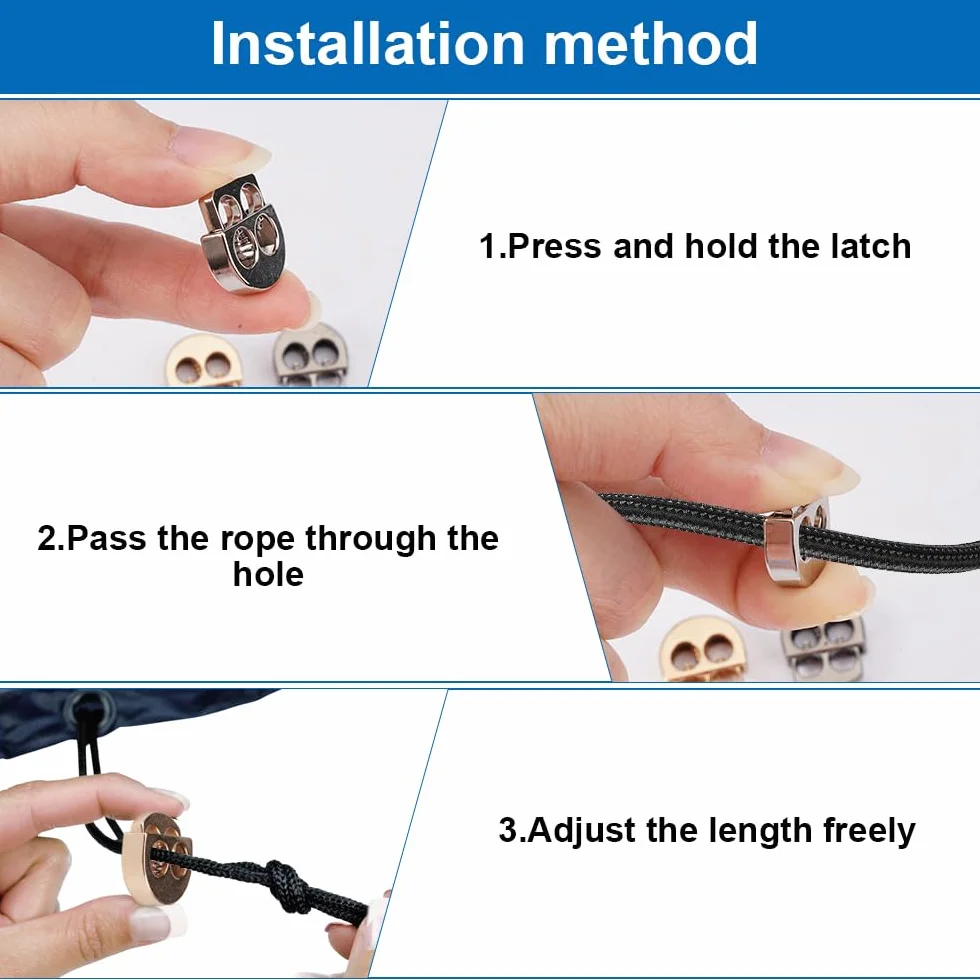 Installation method

1.Press and hold the latch

2.Pass the rope through the hole

3.Adjust the length freely