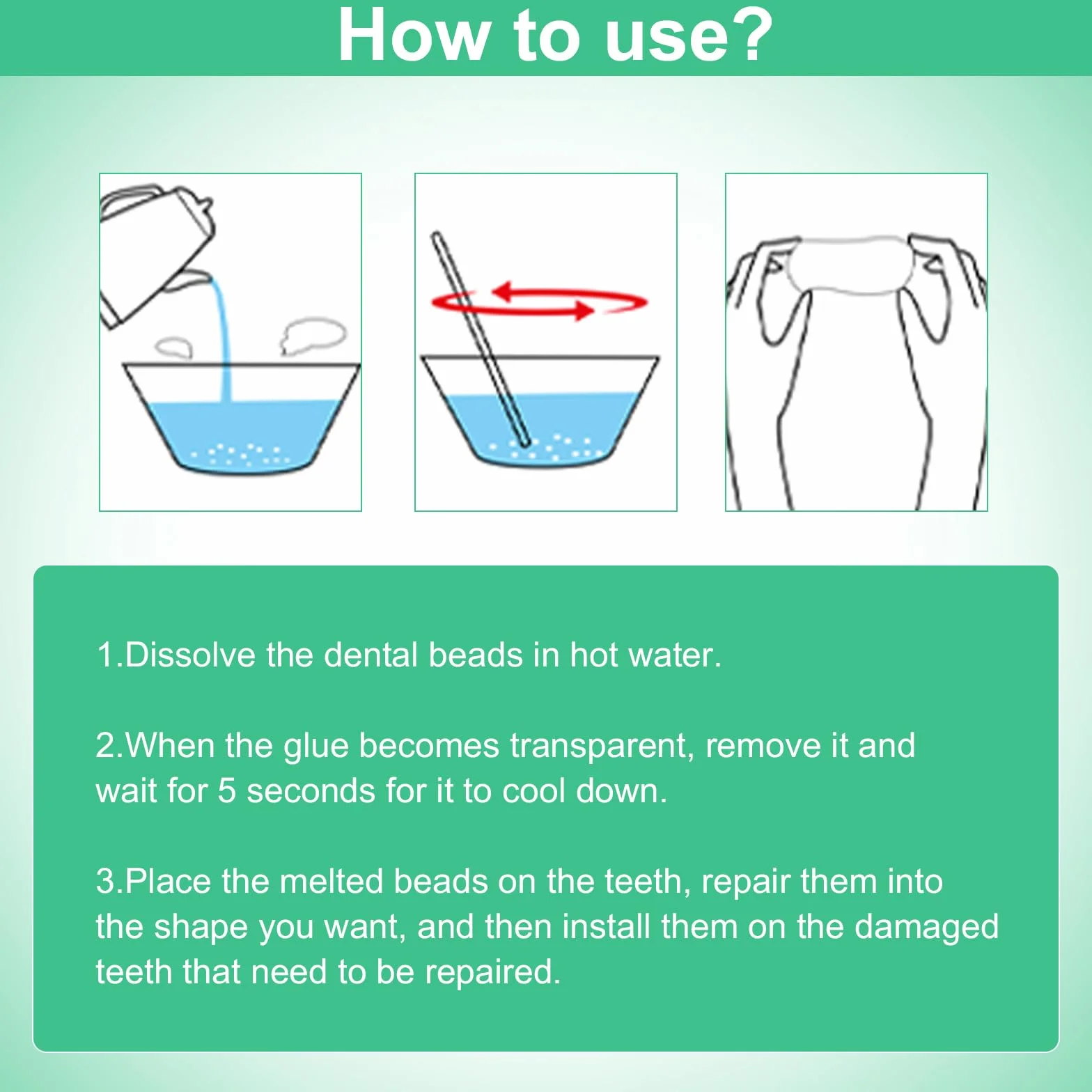 How to use?

1.Dissolve the dental beads in hot water.

2.When the glue becomes transparent, remove it and wait for 5 seconds for it to cool down.

3.Place the melted beads on the teeth, repair them into the shape you want, and then install them on the damaged teeth that need to be repaired.