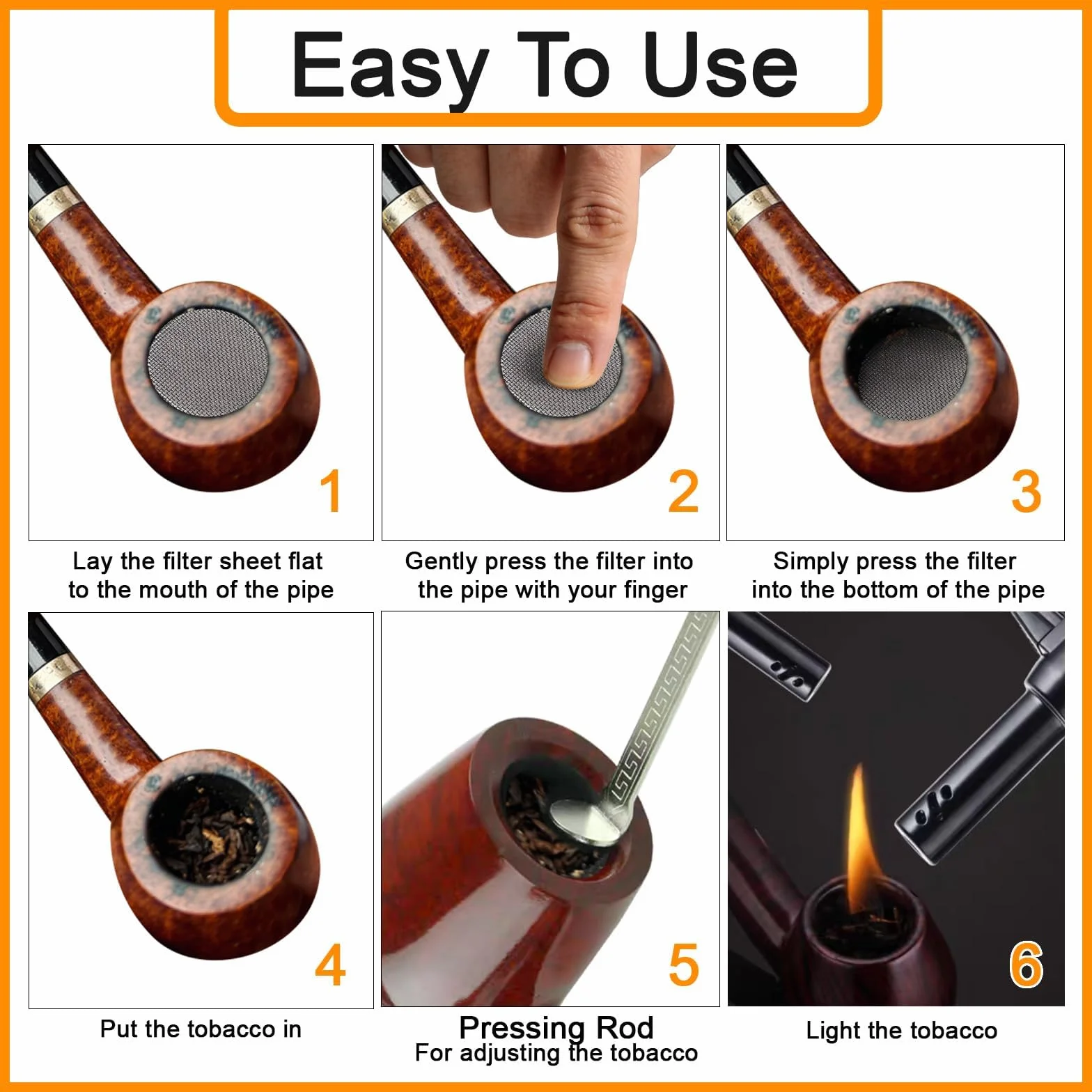 Easy To Use

1

Lay the filter sheet flat to the mouth of the pipe

2

Gently press the filter into the pipe with your finger

3

Simply press the filter into the bottom of the pipe

4

Put the tobacco in

5

Pressing Rod
For adjusting the tobacco

6

Light the tobacco