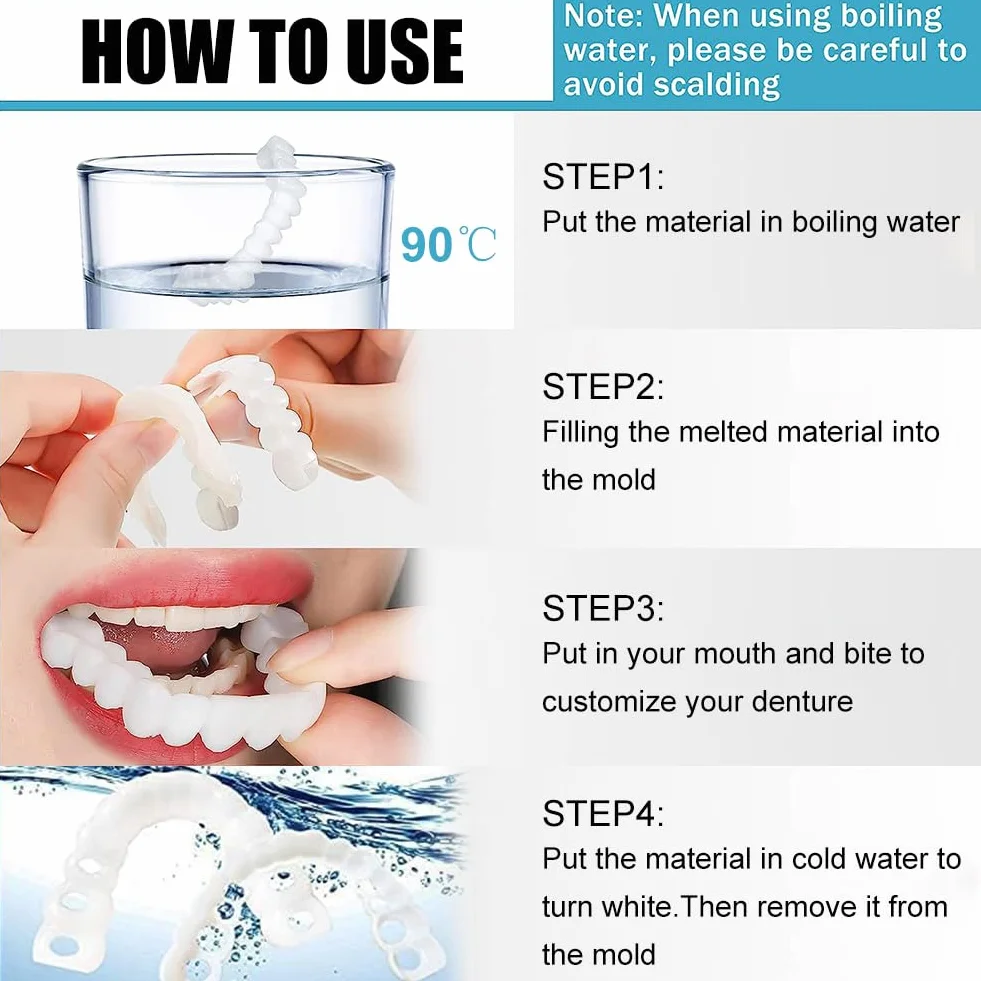 HOW TO USE

Note: When using boiling water, please be careful to avoid scalding

90℃

STEP1:
Put the material in boiling water

STEP2:
Filling the melted material into the mold

STEP3:
Put in your mouth and bite to customize your denture

STEP4:
Put the material in cold water to turn white.Then remove it from the mold