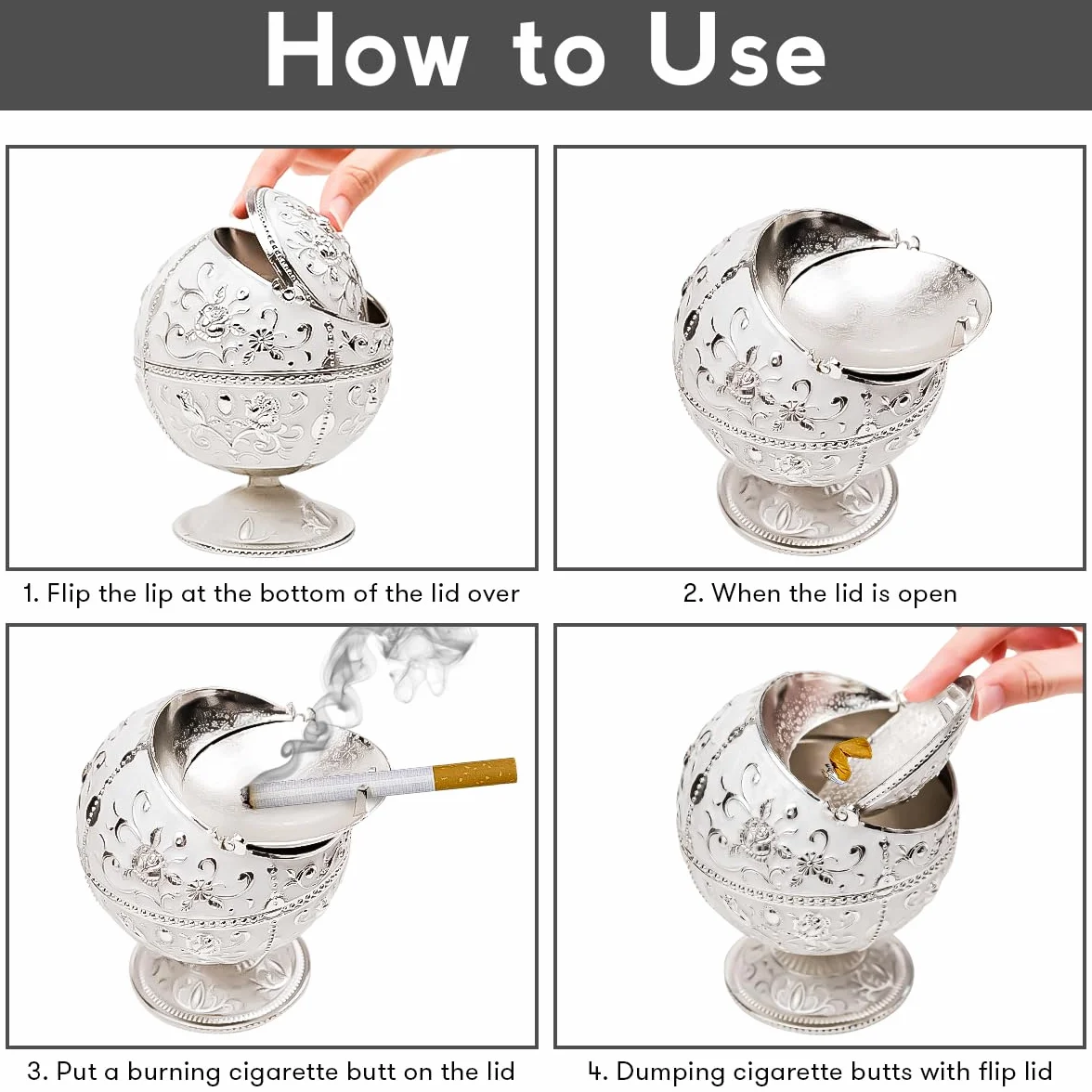 How to Use

1. Flip the lip at the bottom of the lid over

2. When the lid is open

3. Put a burning cigarette butt on the lid

4. Dumping cigarette butts with flip lid