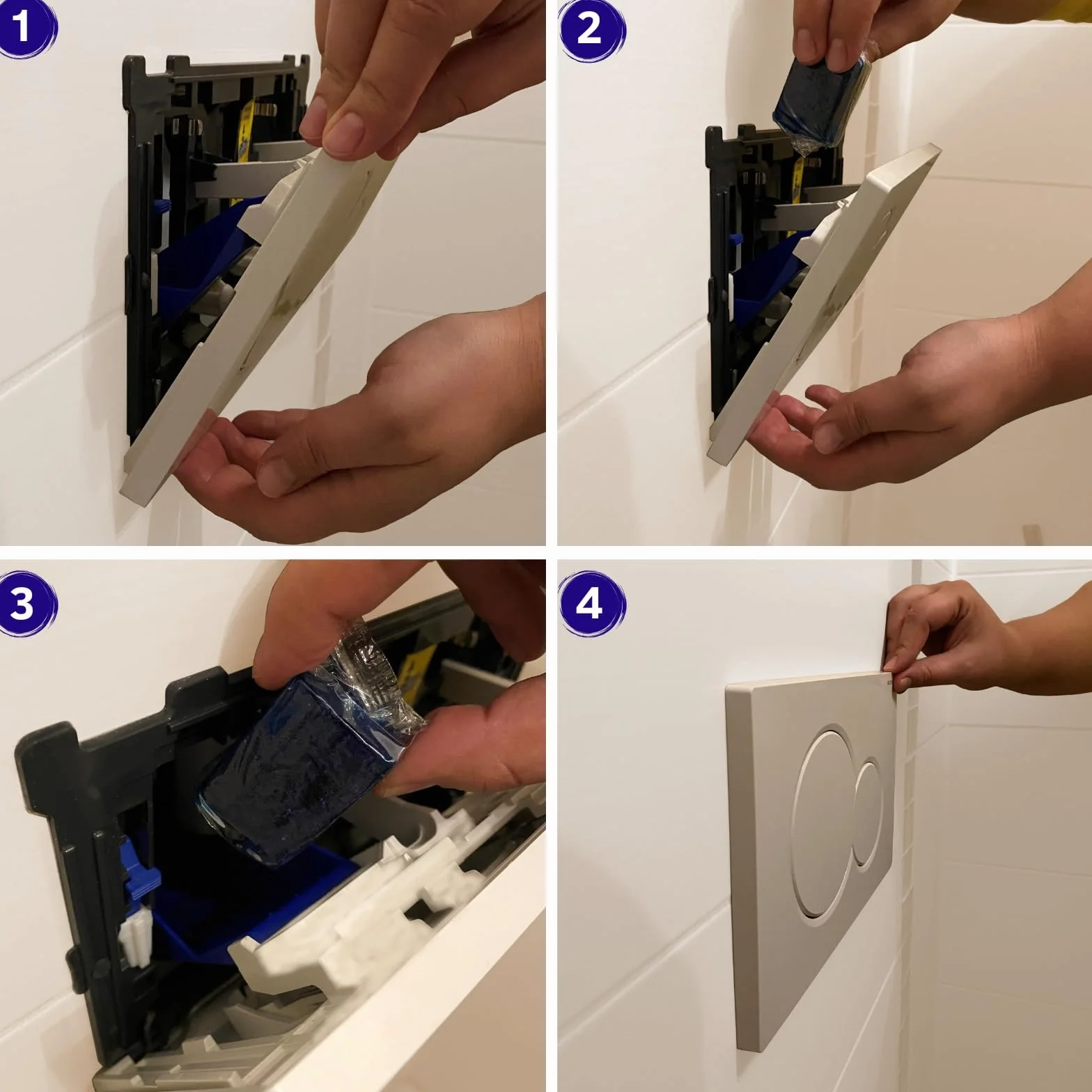 1

2

3

4