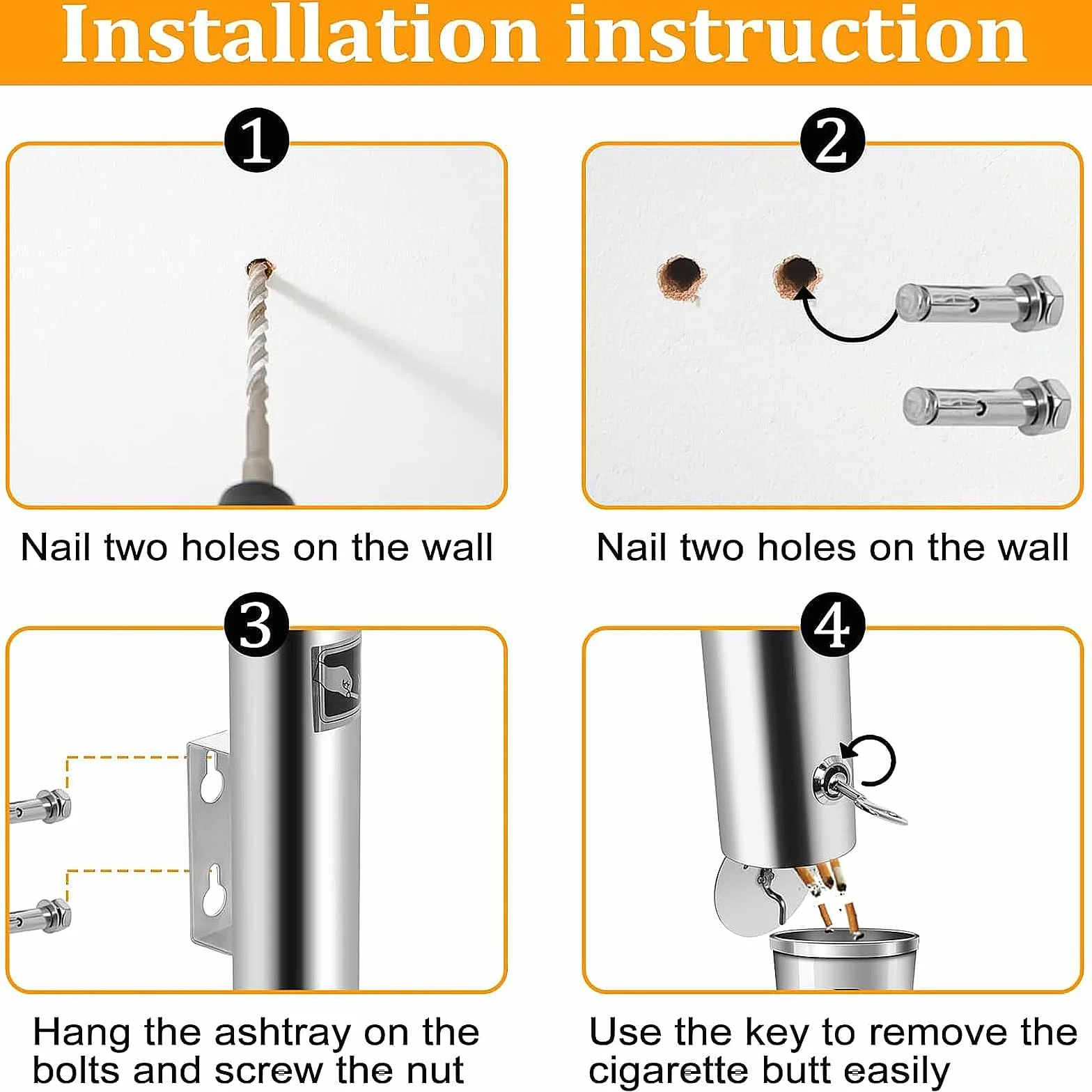 Installation instruction

1

Nail two holes on the wall

2

Nail two holes on the wall

3

Hang the ashtray on the bolts and screw the nut

4

Use the key to remove the cigarette butt easily