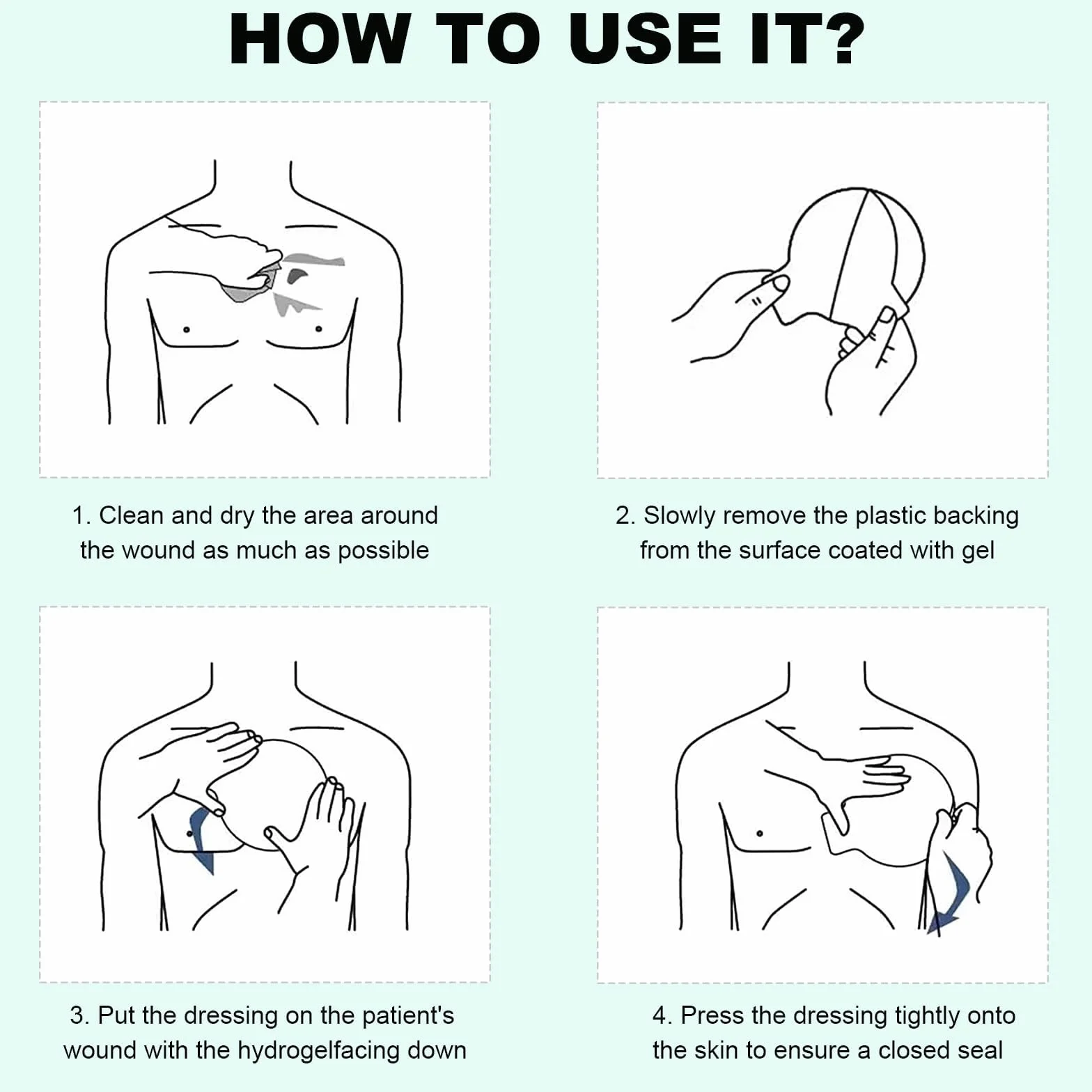 HOW TO USE IT?

1. Clean and dry the area around the wound as much as possible

2. Slowly remove the plastic backing from the surface coated with gel

3. Put the dressing on the patient's wound with the hydrogelfacing down

4. Press the dressing tightly onto the skin to ensure a closed seal