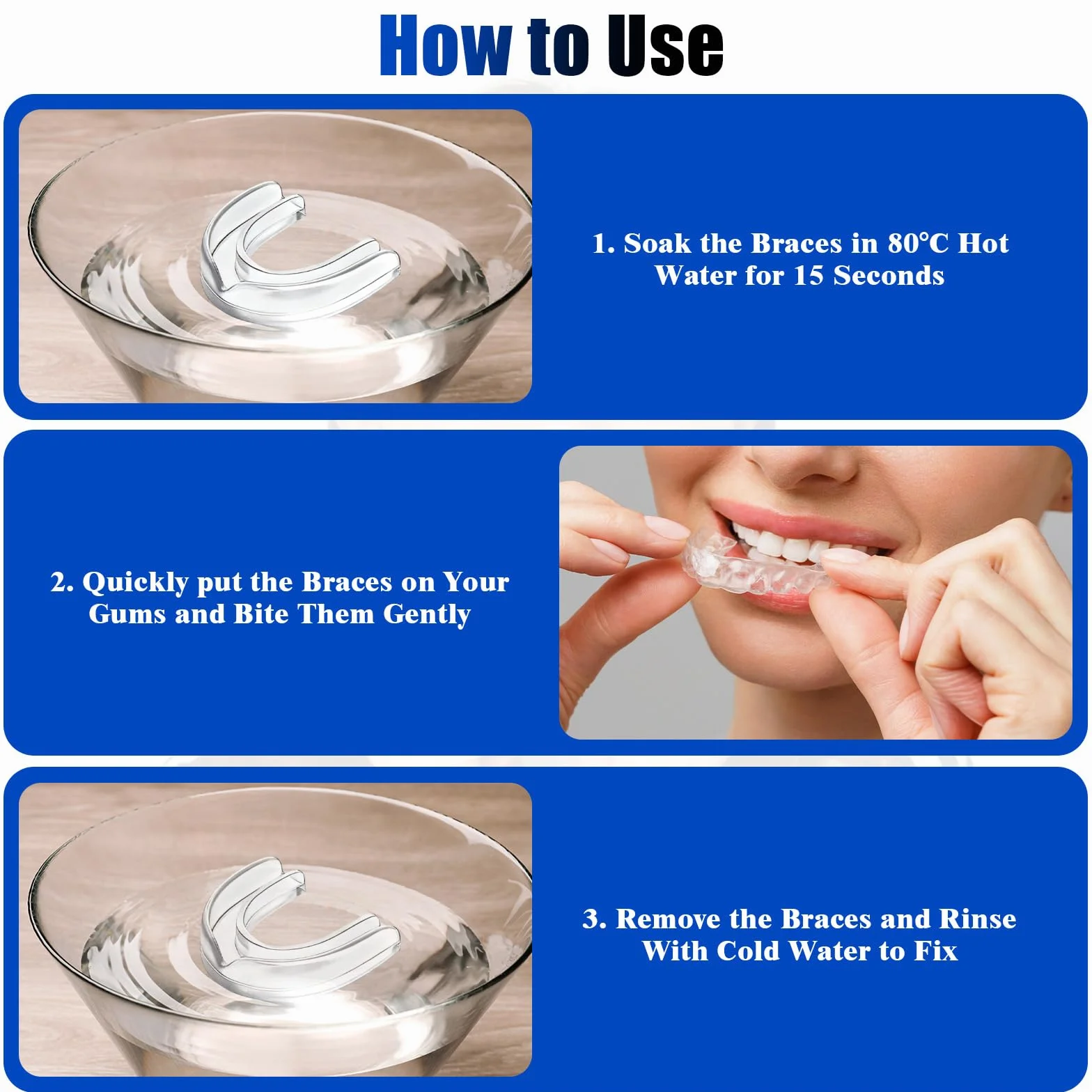 How to Use

1. Soak the Braces in 80℃ Hot Water for 15 Seconds

2. Quickly put the Braces on Your Gums and Bite Them Gently

3. Remove the Braces and Rinse With Cold Water to Fix