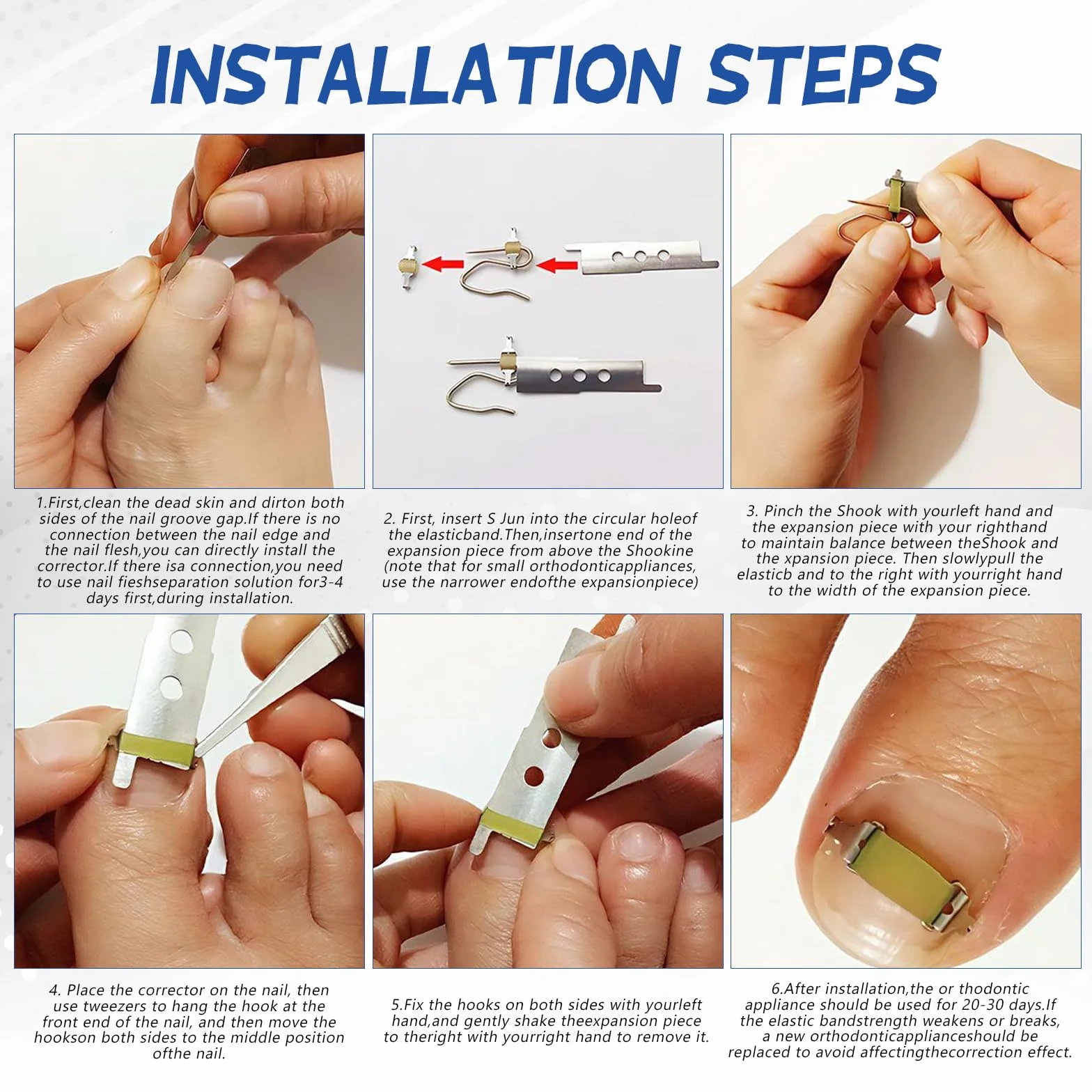 INSTALLATION STEPS

1.First,clean the dead skin and dirton both sides of the nail groove gap.If there is no connection between the nail edge and the nail flesh,you can directly install the corrector.If there isa connection,you need to use nail fieshseparation solution for3-4 days first,during installation.

2. First, insert S Jun into the circular holeof the elasticband.Then,insertone end of the expansion piece from above the Shookine (note that for small orthodonticappliances, use the narrower endofthe expansionpiece)

3. Pinch the Shook with yourleft hand and the expansion piece with your righthand to maintain balance between theShook and the xpansion piece. Then slowlypull the elasticb and to the right with yourright hand to the width of the expansion piece.

4. Place the corrector on the nail, then use tweezers to hang the hook at the front end of the nail, and then move the hookson both sides to the middle position ofthe nail.

5.Fix the hooks on both sides with yourleft hand,and gently shake theexpansion piece to theright with yourright hand to remove it.

6.After installation,the or thodontic appliance should be used for 20-30 days.If the elastic bandstrength weakens or breaks, a new orthodonticapplianceshould be replaced to avoid affectingthecorrection effect.