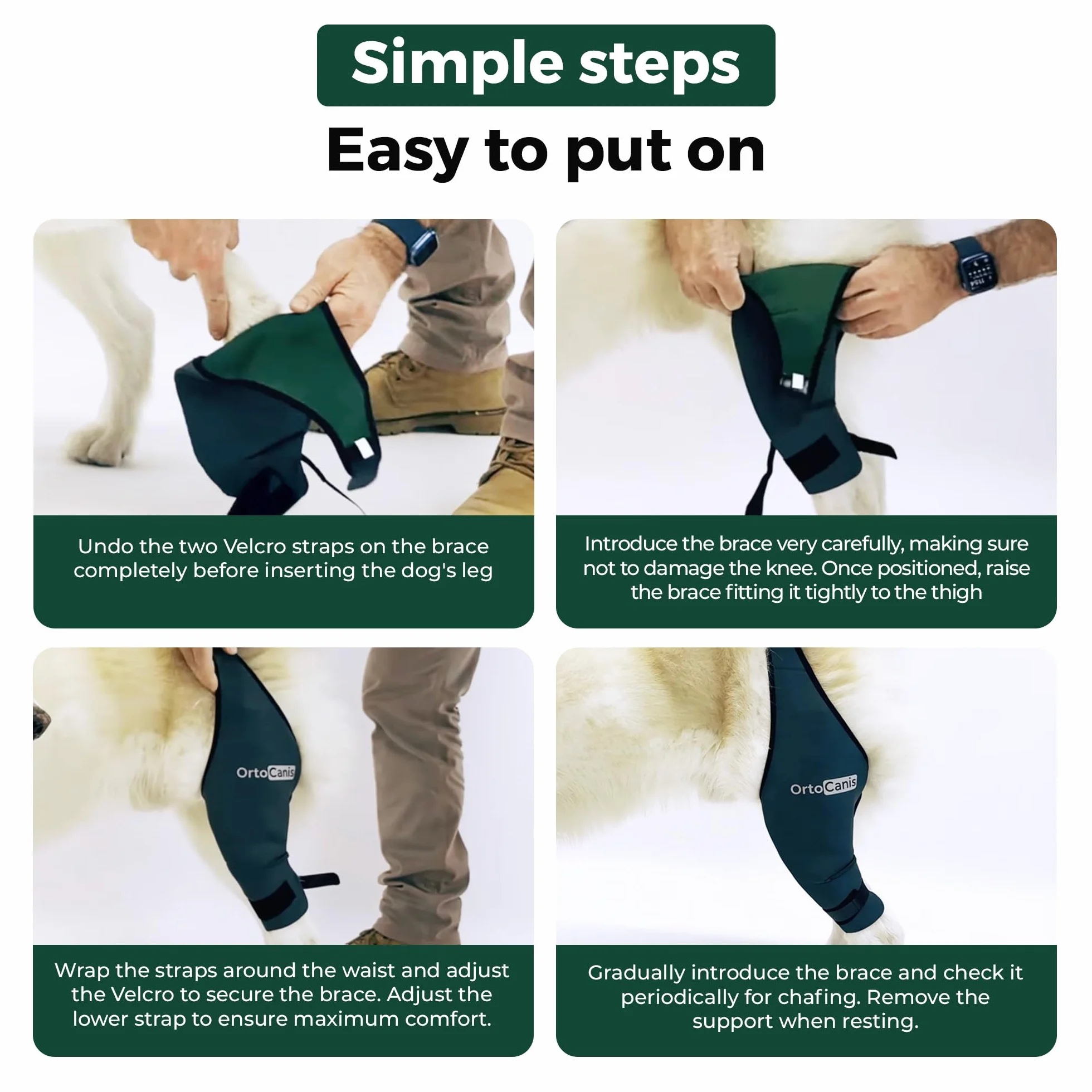 Simple steps

Easy to put on

Undo the two Velcro straps on the brace completely before inserting the dog's leg

Introduce the brace very carefully, making sure not to damage the knee. Once positioned, raise the brace fitting it tightly to the thigh

OrtoCanis

Wrap the straps around the waist and adjust the Velcro to secure the brace. Adjust the lower strap to ensure maximum comfort.

OrtoCanis

Gradually introduce the brace and check it periodically for chafing. Remove the support when resting.