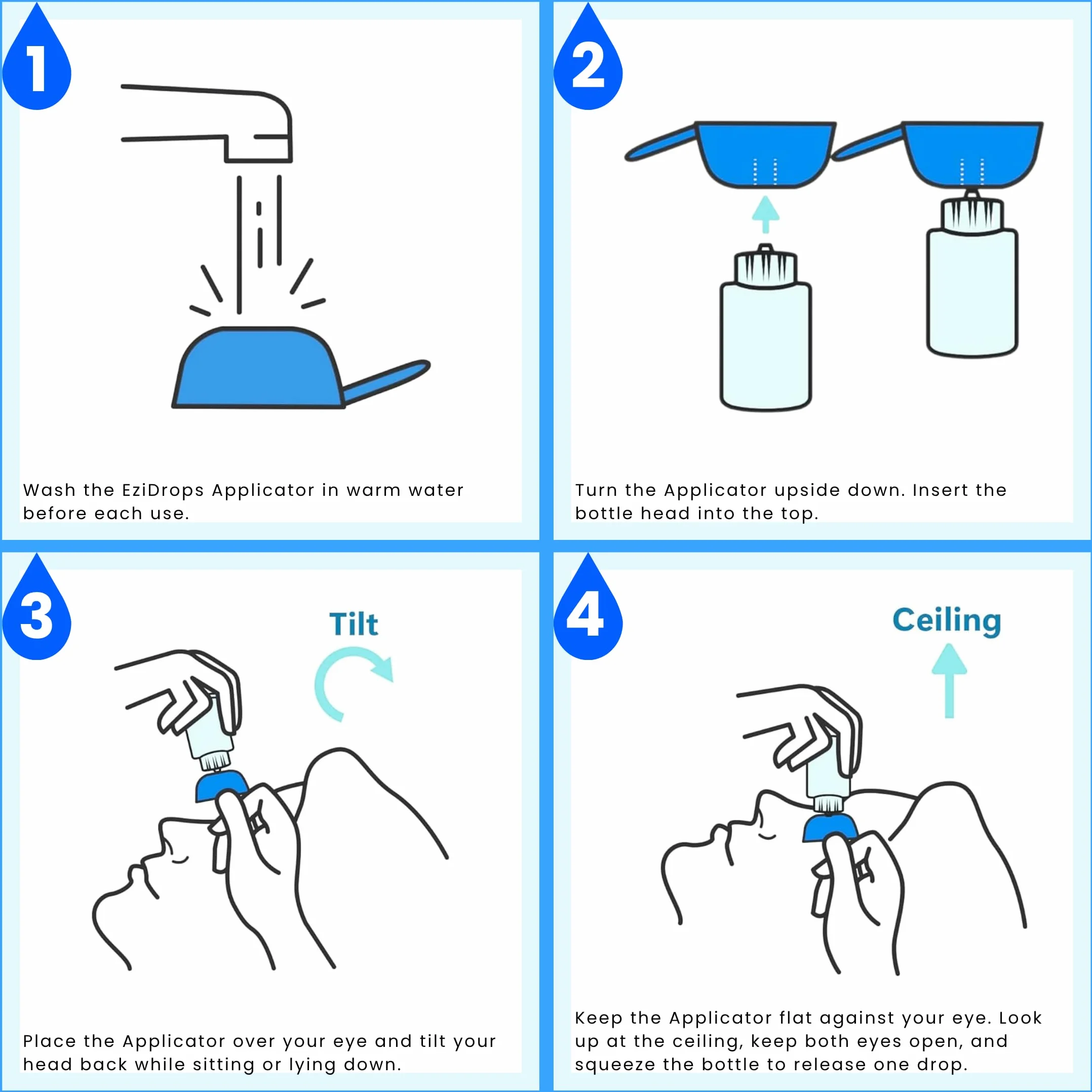 1

Wash the EziDrops Applicator in warm water before each use.

2

Turn the Applicator upside down. Insert the bottle head into the top.

3

Tilt

Place the Applicator over your eye and tilt your head back while sitting or lying down.

4

Ceiling

Keep the Applicator flat against your eye. Look up at the ceiling, keep both eyes open, and squeeze the bottle to release one drop.