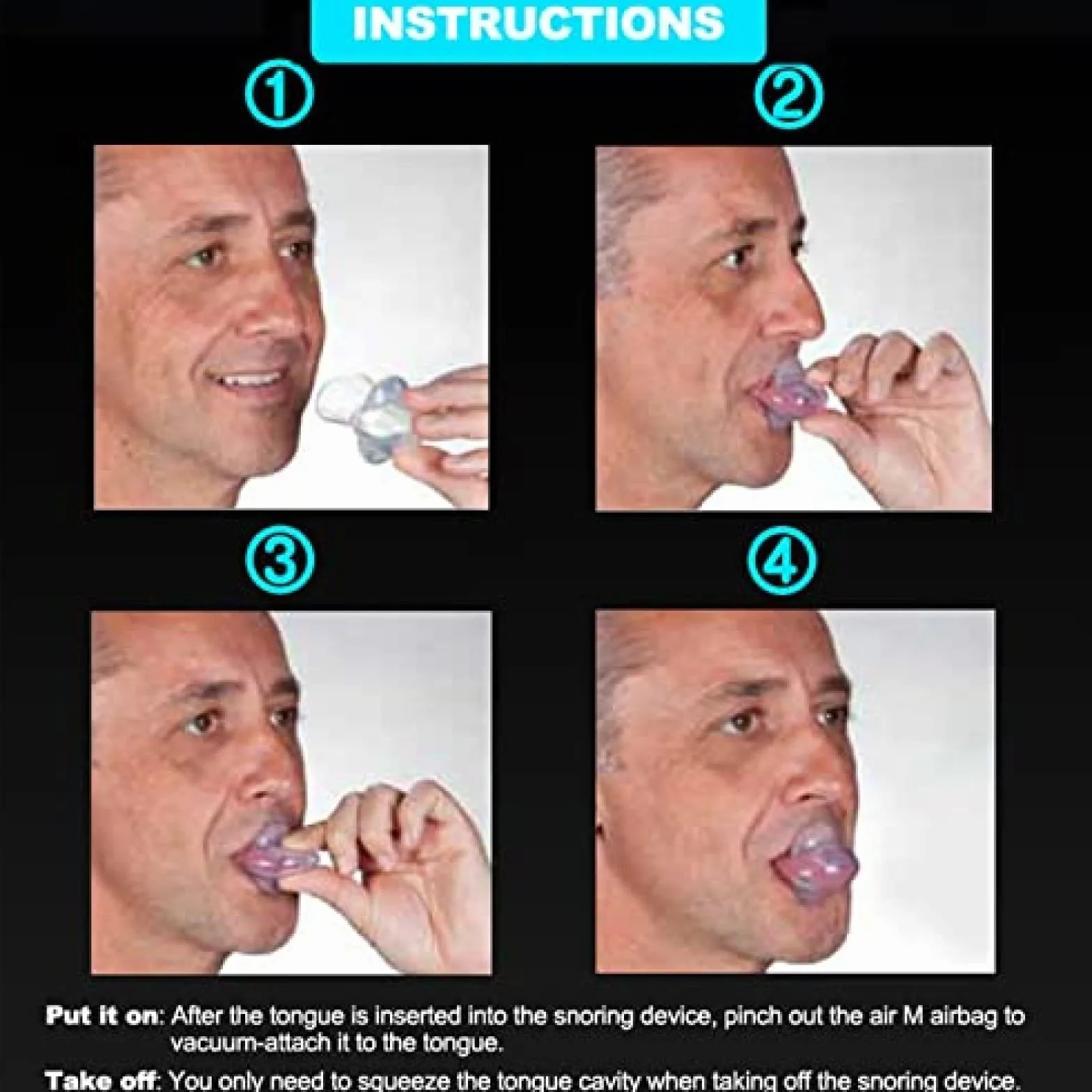 INSTRUCTIONS

①

②

③

④

Put it on: After the tongue is inserted into the snoring device, pinch out the air M airbag to vacuum-attach it to the tongue.

Take off: You only need to squeeze the tongue cavity when taking off the snoring device.