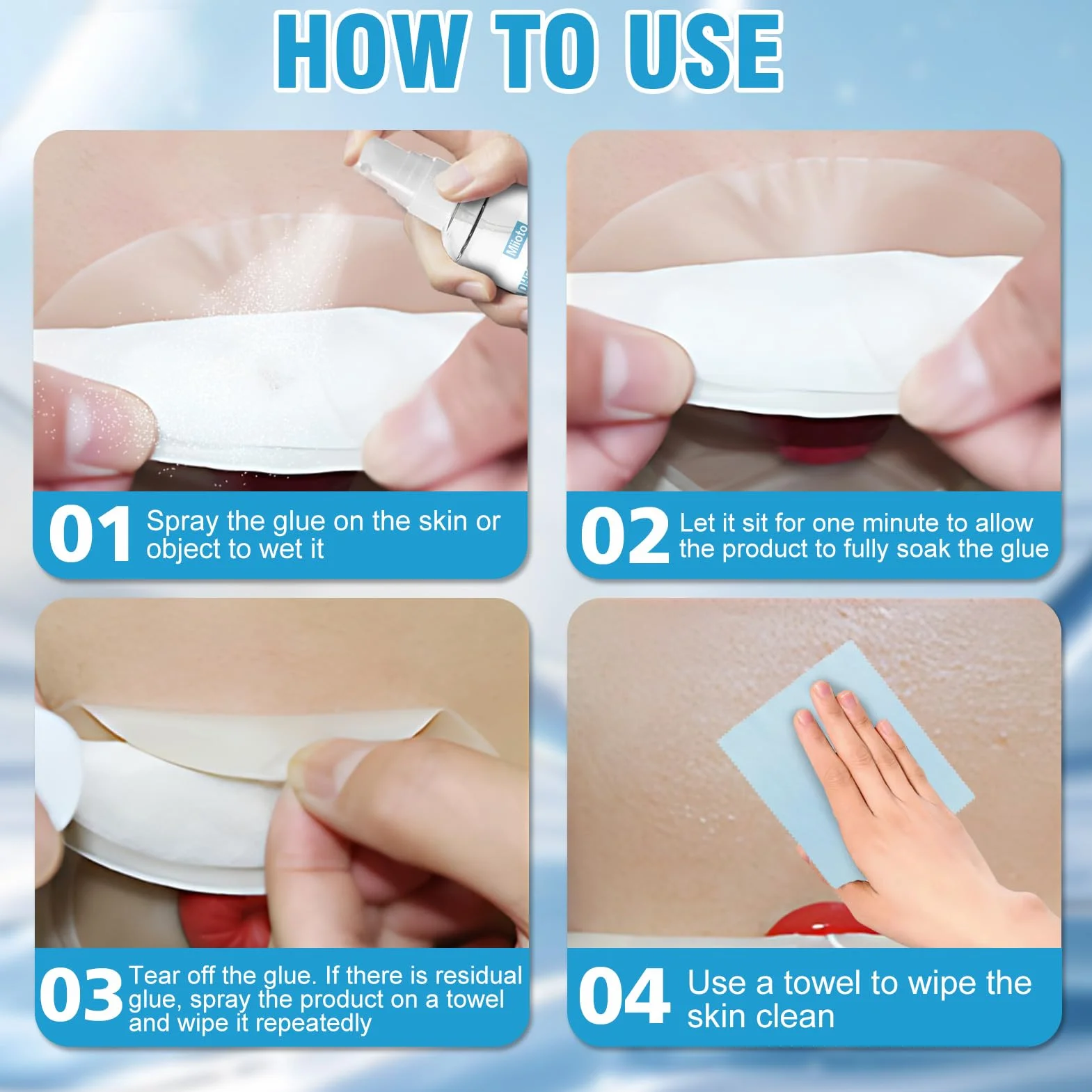 HOW TO USE

Miioto

01 Spray the glue on the skin or object to wet it

02 Let it sit for one minute to allow the product to fully soak the glue

03 Tear off the glue. If there is residual glue, spray the product on a towel and wipe it repeatedly

04 Use a towel to wipe the skin clean