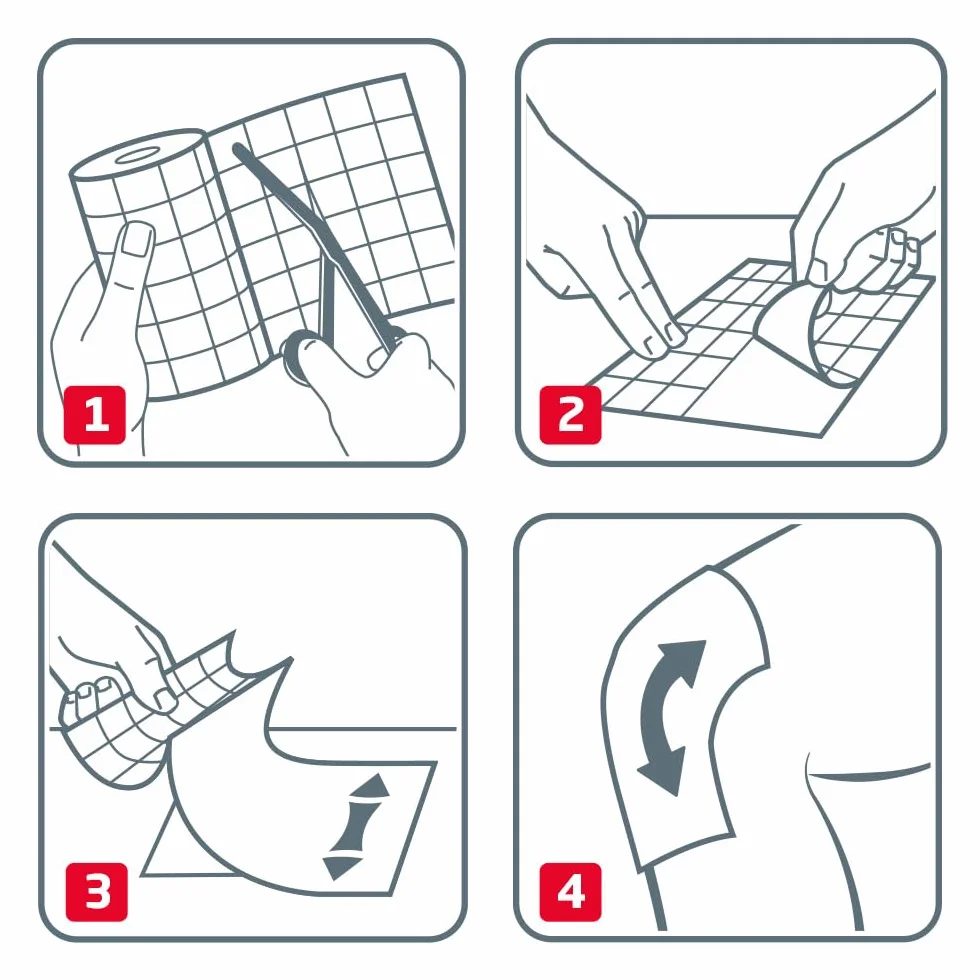 1

2

3

4