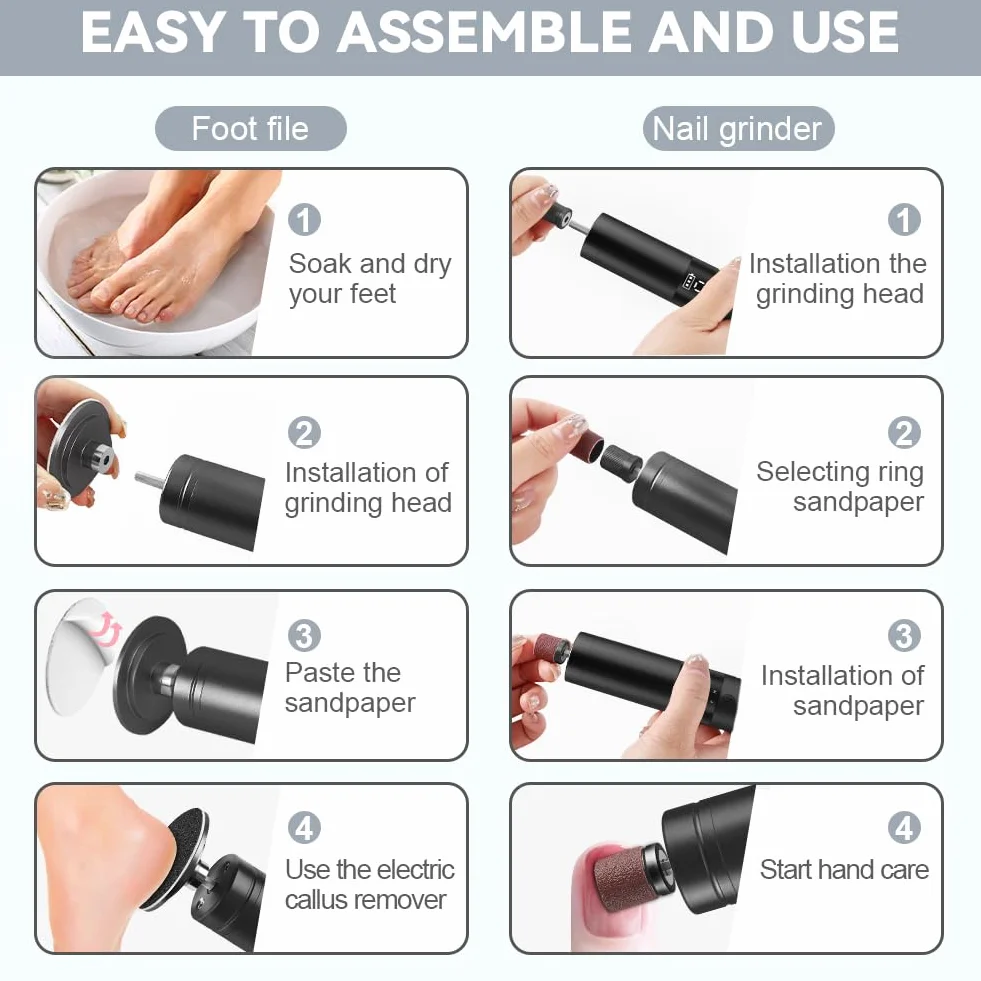 EASY TO ASSEMBLE AND USE

Foot file

1
Soak and dry your feet

2
Installation of grinding head

3
Paste the sandpaper

4
Use the electric callus remover

Nail grinder

1
Installation the grinding head

2
Selecting ring sandpaper

3
Installation of sandpaper

4
Start hand care