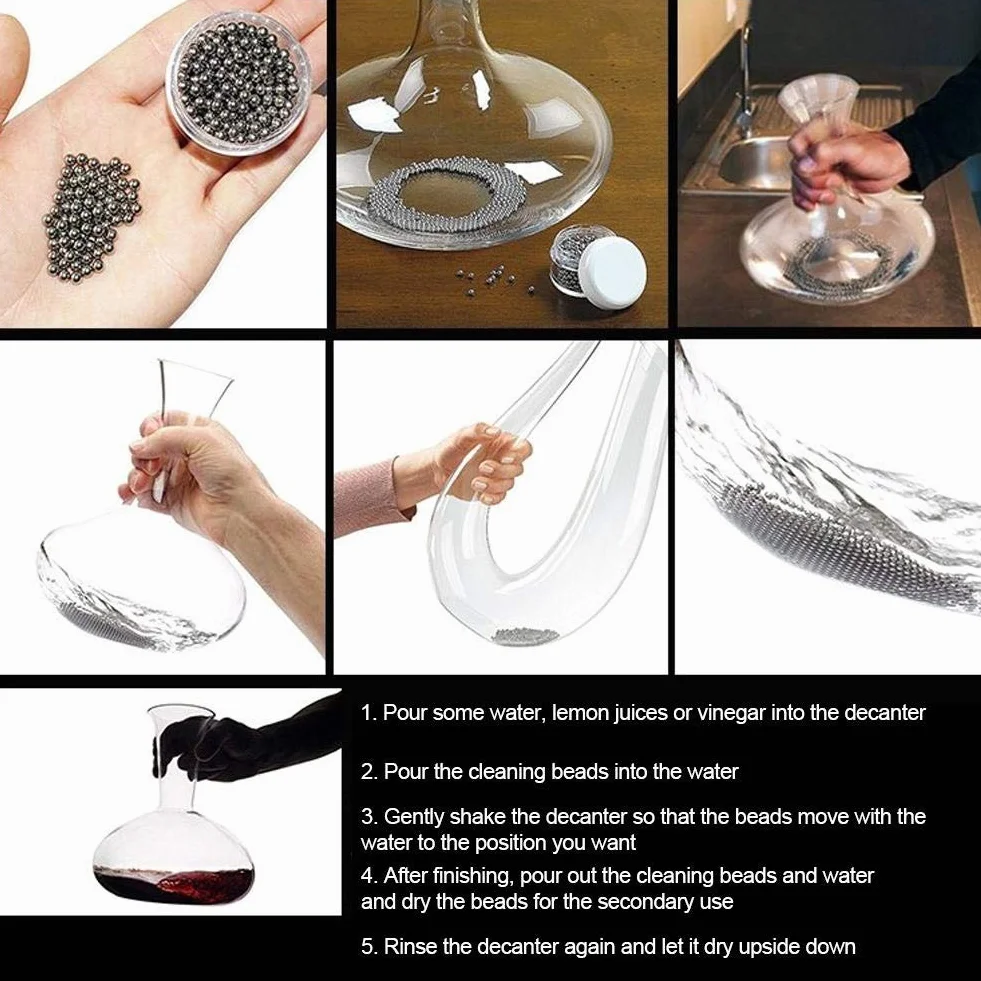 1. Pour some water, lemon juices or vinegar into the decanter

2. Pour the cleaning beads into the water

3. Gently shake the decanter so that the beads move with the water to the position you want

4. After finishing, pour out the cleaning beads and water and dry the beads for the secondary use

5. Rinse the decanter again and let it dry upside down