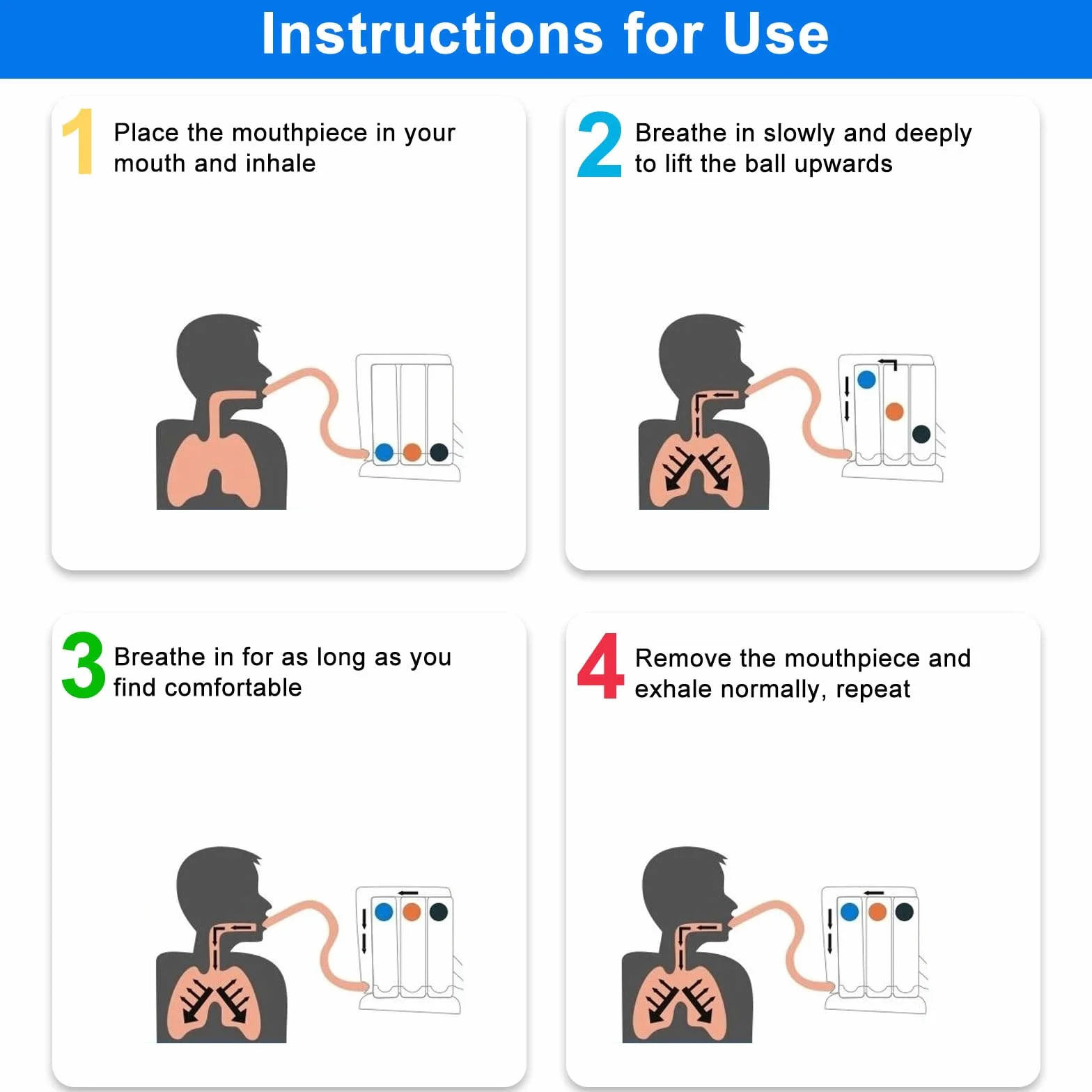 Instructions for Use

1 Place the mouthpiece in your mouth and inhale

2 Breathe in slowly and deeply to lift the ball upwards

3 Breathe in for as long as you find comfortable

4 Remove the mouthpiece and exhale normally, repeat