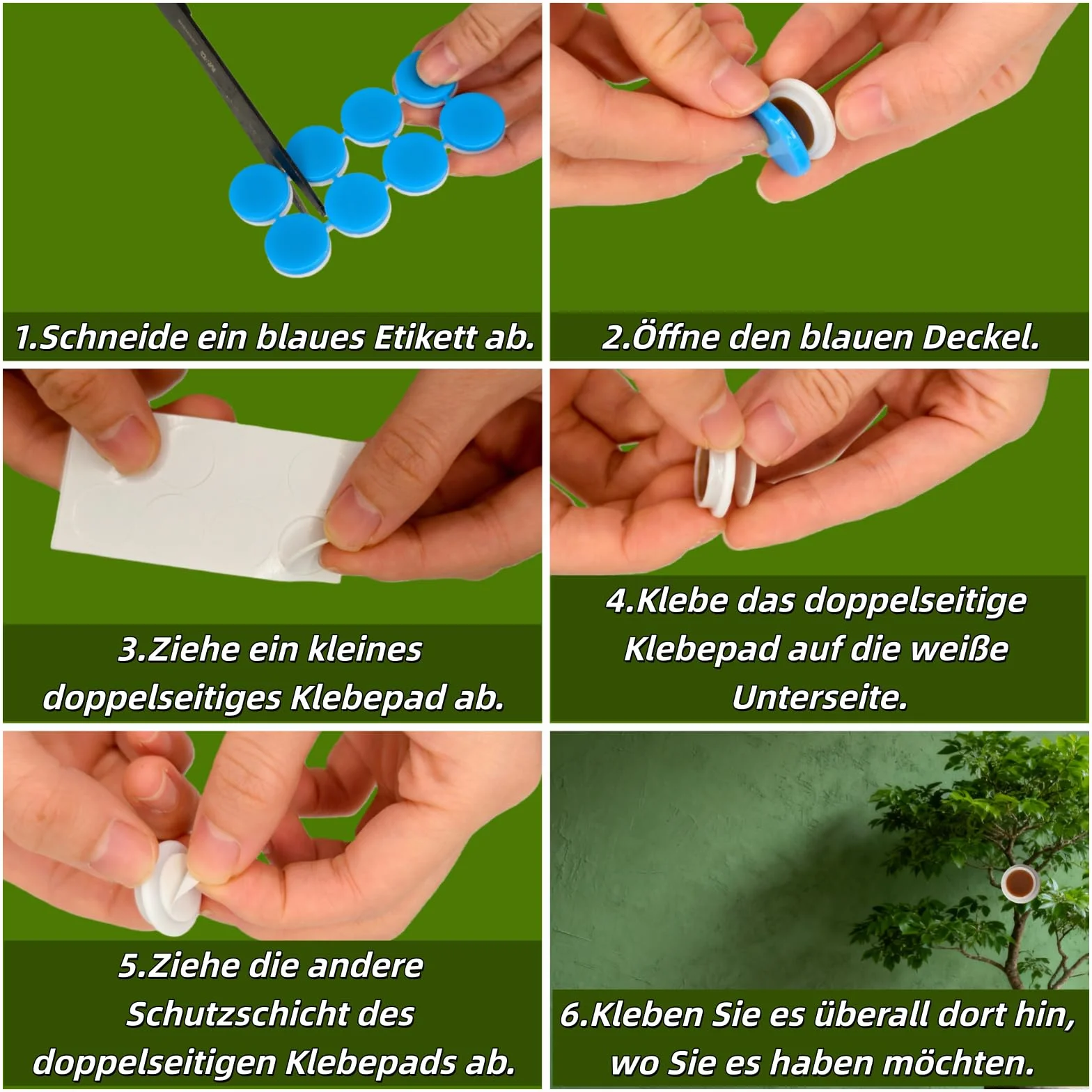 1.Schneide ein blaues Etikett ab.

2.Öffne den blauen Deckel.

3.Ziehe ein kleines doppelseitiges Klebepad ab.

4.Klebe das doppelseitige Klebepad auf die weiße Unterseite.

5.Ziehe die andere Schutzschicht des doppelseitigen Klebepads ab.

6.Kleben Sie es überall dort hin, wo Sie es haben möchten.