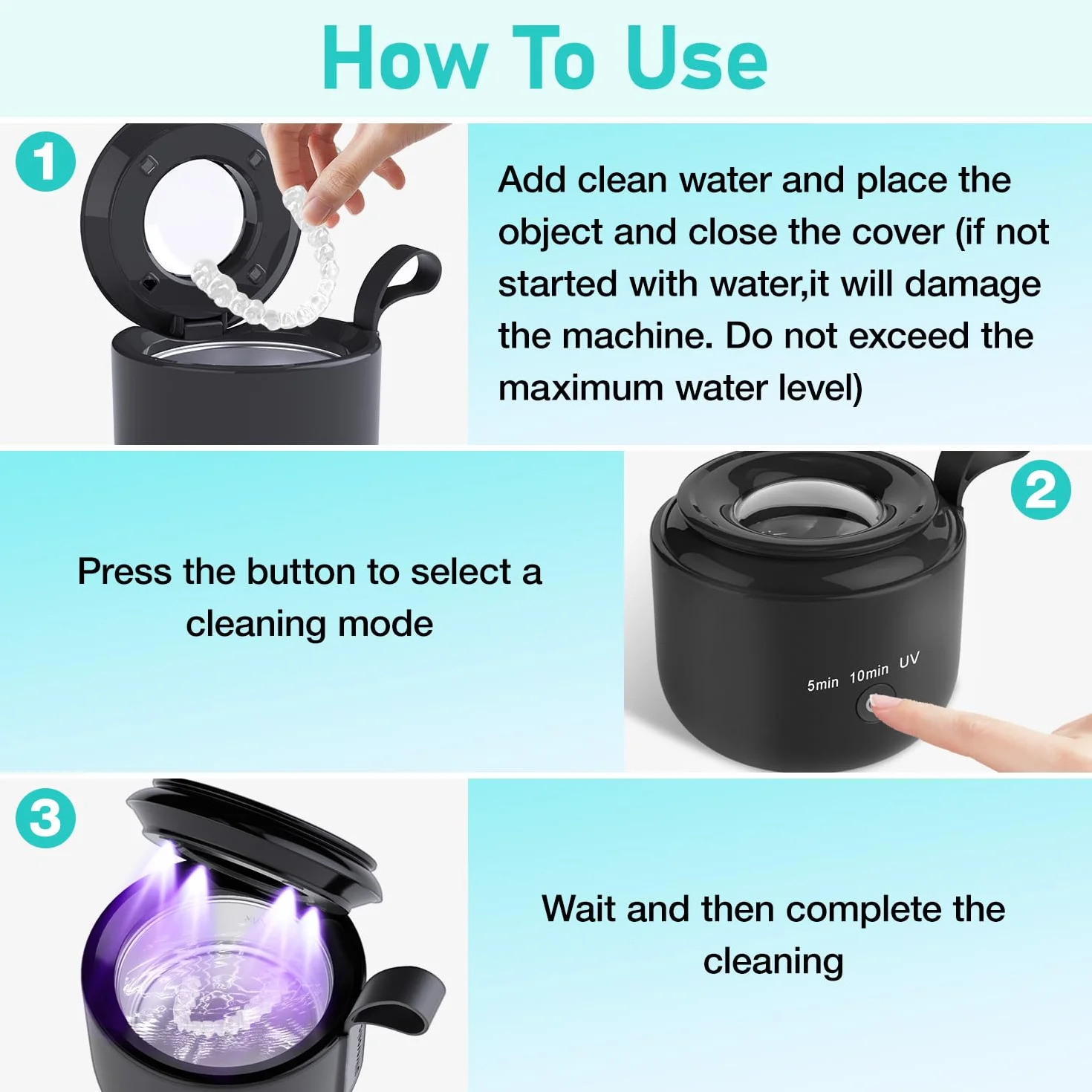 How To Use

1

Add clean water and place the object and close the cover (if not started with water,it will damage the machine. Do not exceed the maximum water level)

Press the button to select a cleaning mode

2

5min 10min UV

3

Wait and then complete the cleaning