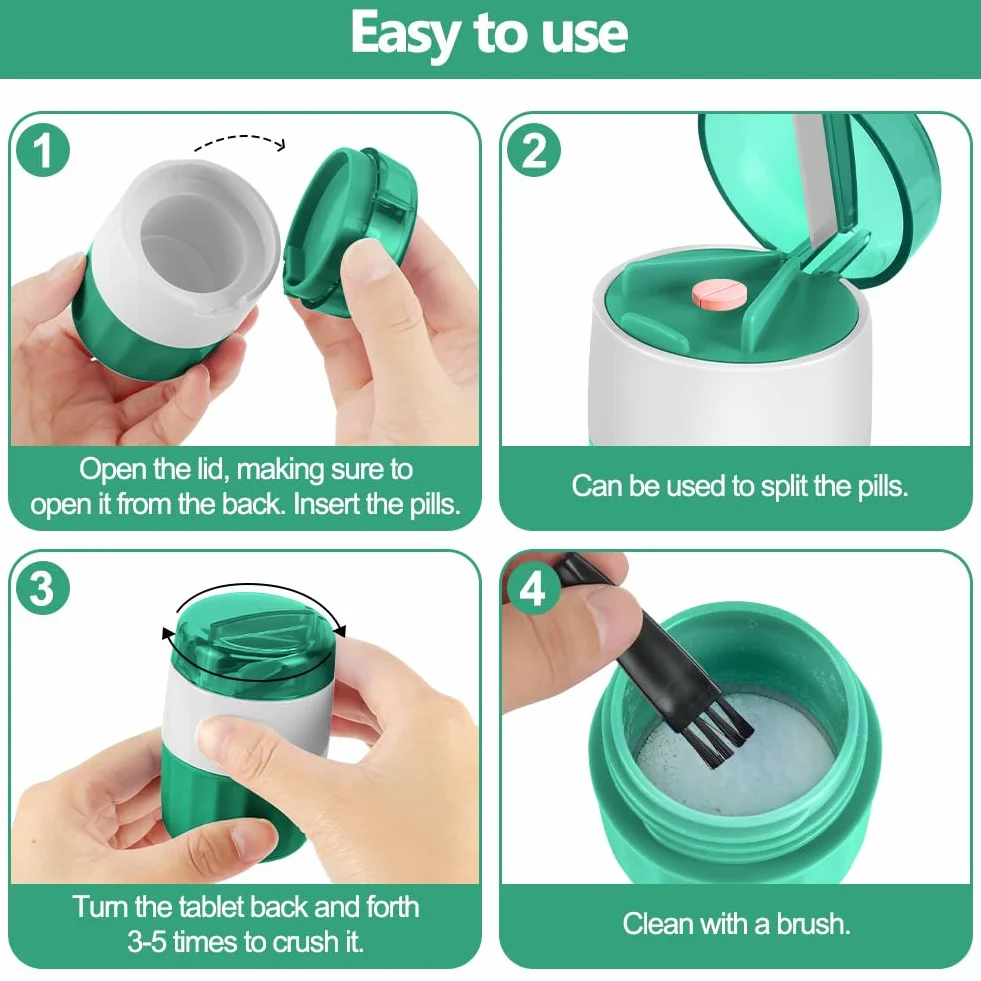 Easy to use

1

Open the lid, making sure to open it from the back. Insert the pills.

2

Can be used to split the pills.

3

Turn the tablet back and forth 3-5 times to crush it.

4

Clean with a brush.