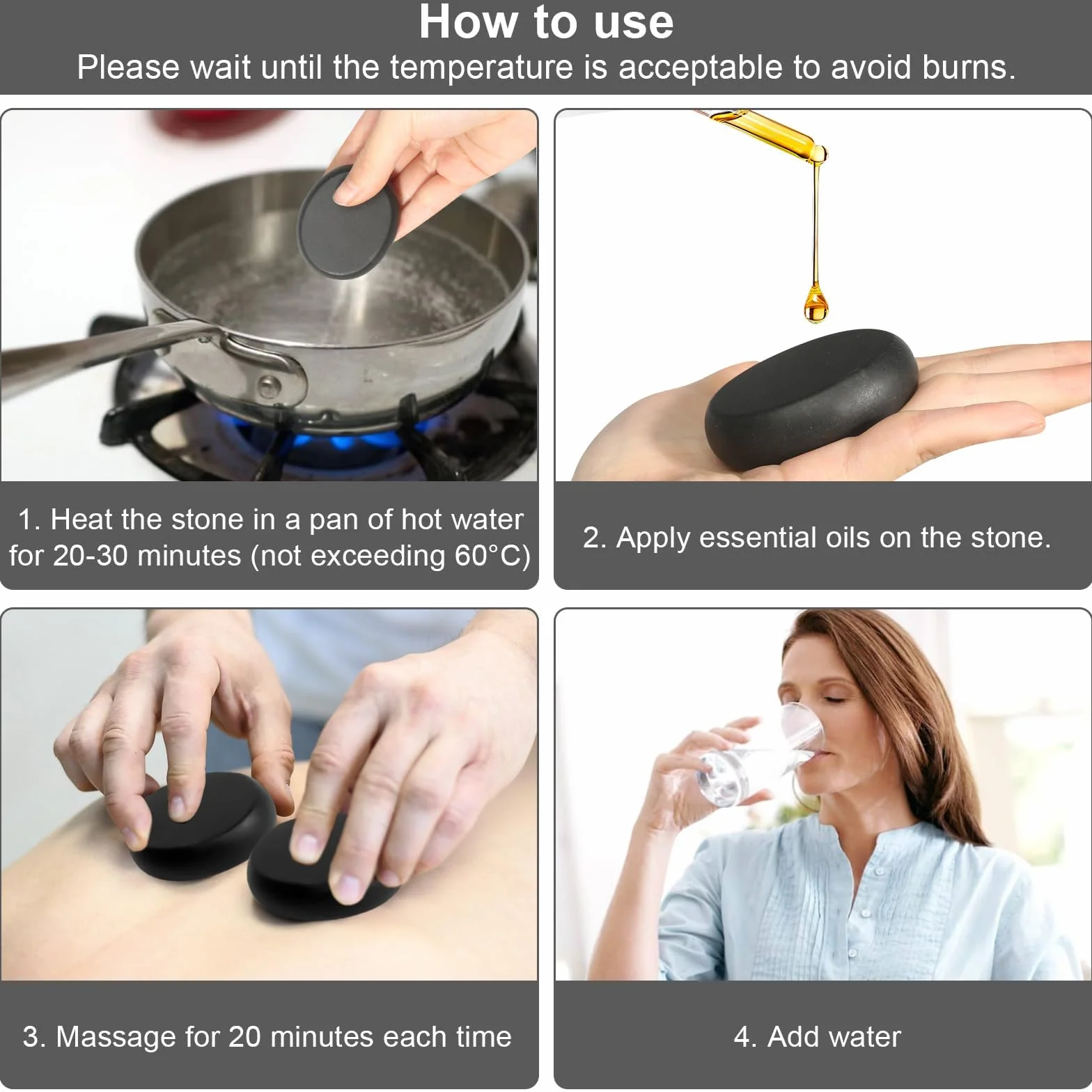 How to use
Please wait until the temperature is acceptable to avoid burns.

1. Heat the stone in a pan of hot water for 20-30 minutes (not exceeding 60°C)

2. Apply essential oils on the stone.

3. Massage for 20 minutes each time

4. Add water