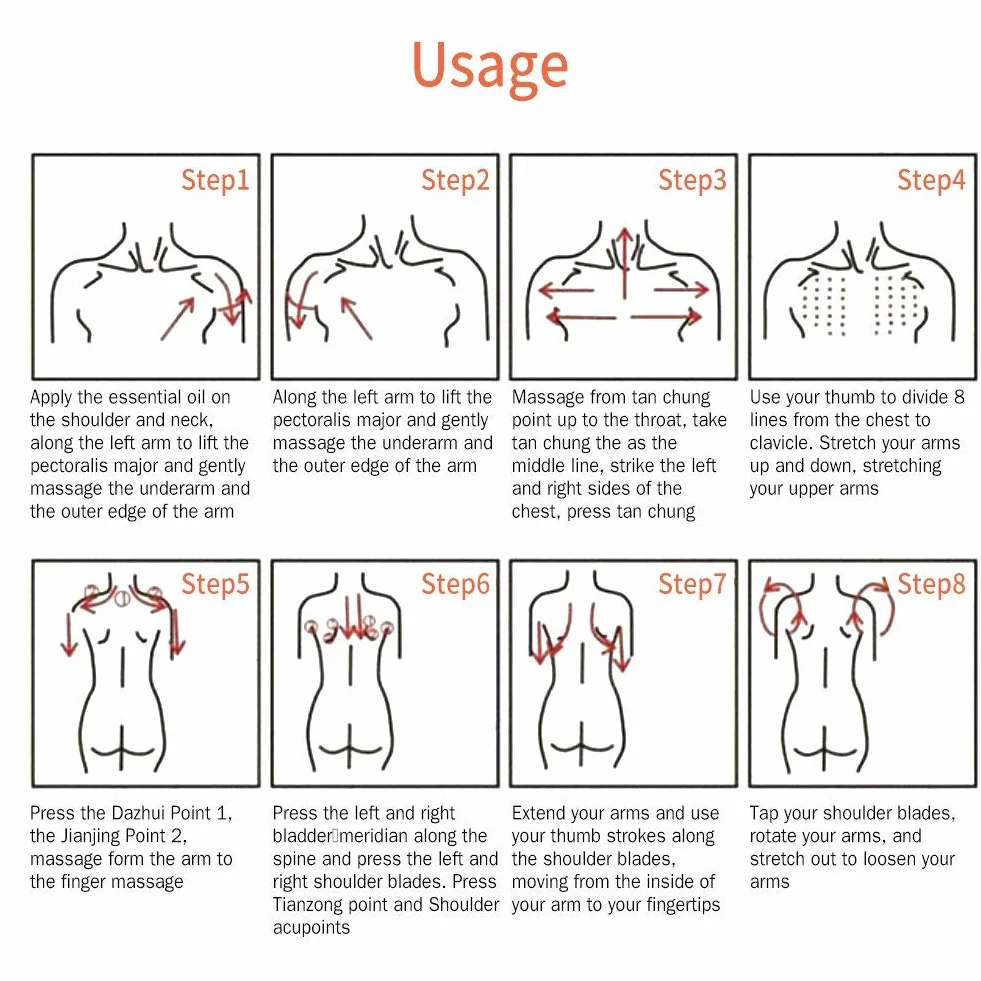 Usage

Step1

Apply the essential oil on the shoulder and neck, along the left arm to lift the pectoralis major and gently massage the underarm and the outer edge of the arm

Step2

Along the left arm to lift the pectoralis major and gently massage the underarm and the outer edge of the arm

Step3

Massage from tan chung point up to the throat, take tan chung the as the middle line, strike the left and right sides of the chest, press tan chung

Step4

Use your thumb to divide 8 lines from the chest to clavicle. Stretch your arms up and down, stretching your upper arms

Step5

Press the Dazhui Point 1, the Jianjing Point 2, massage form the arm to the finger massage

Step6

Press the left and right bladder meridian along the spine and press the left and right shoulder blades. Press Tianzong point and Shoulder acupoints

Step7

Extend your arms and use your thumb strokes along the shoulder blades, moving from the inside of your arm to your fingertips

Step8

Tap your shoulder blades, rotate your arms, and stretch out to loosen your arms