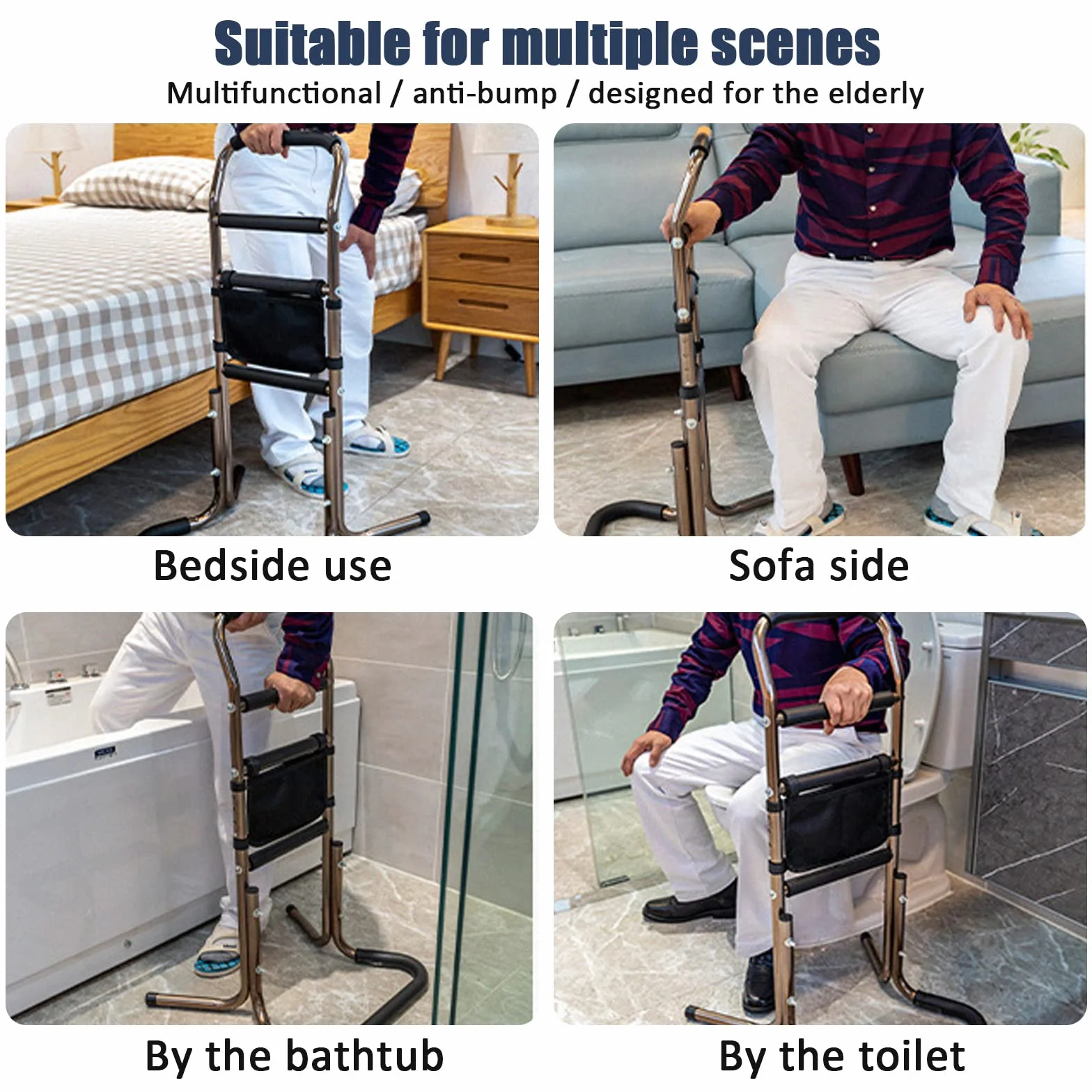 Suitable for multiple scenes

Multifunctional / anti-bump / designed for the elderly

Bedside use

Sofa side

By the bathtub

By the toilet