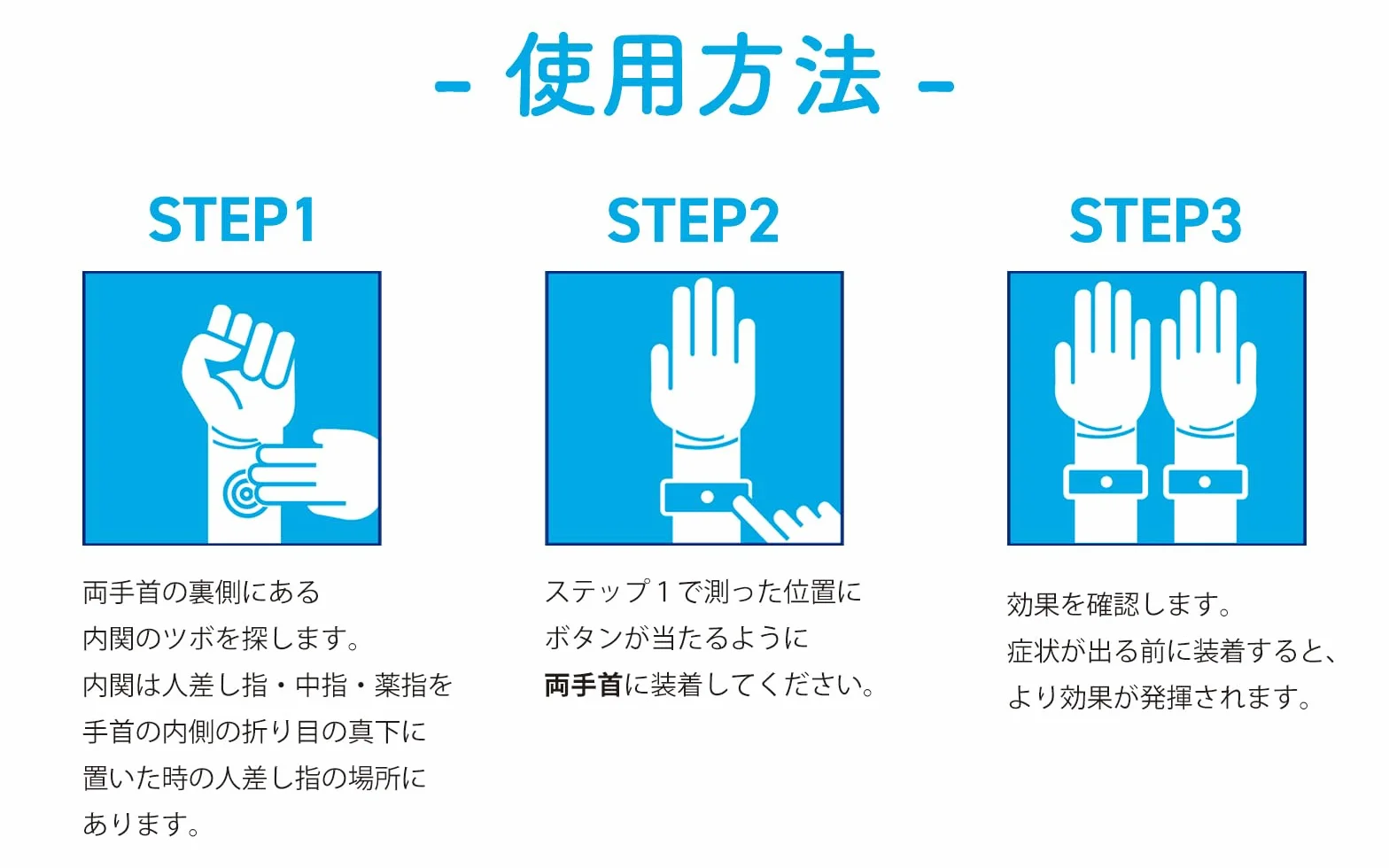 - 使用方法 -

STEP1

両手首の裏側にある
内関のツボを探します。
内関は人差し指・中指・薬指を
手首の内側の折り目の真下に
置いた時の人差し指の場所に
あります。

STEP2

ステップ１で測った位置に
ボタンが当たるように
両手首に装着してください。

STEP3

効果を確認します。
症状が出る前に装着すると、
より効果が発揮されます。