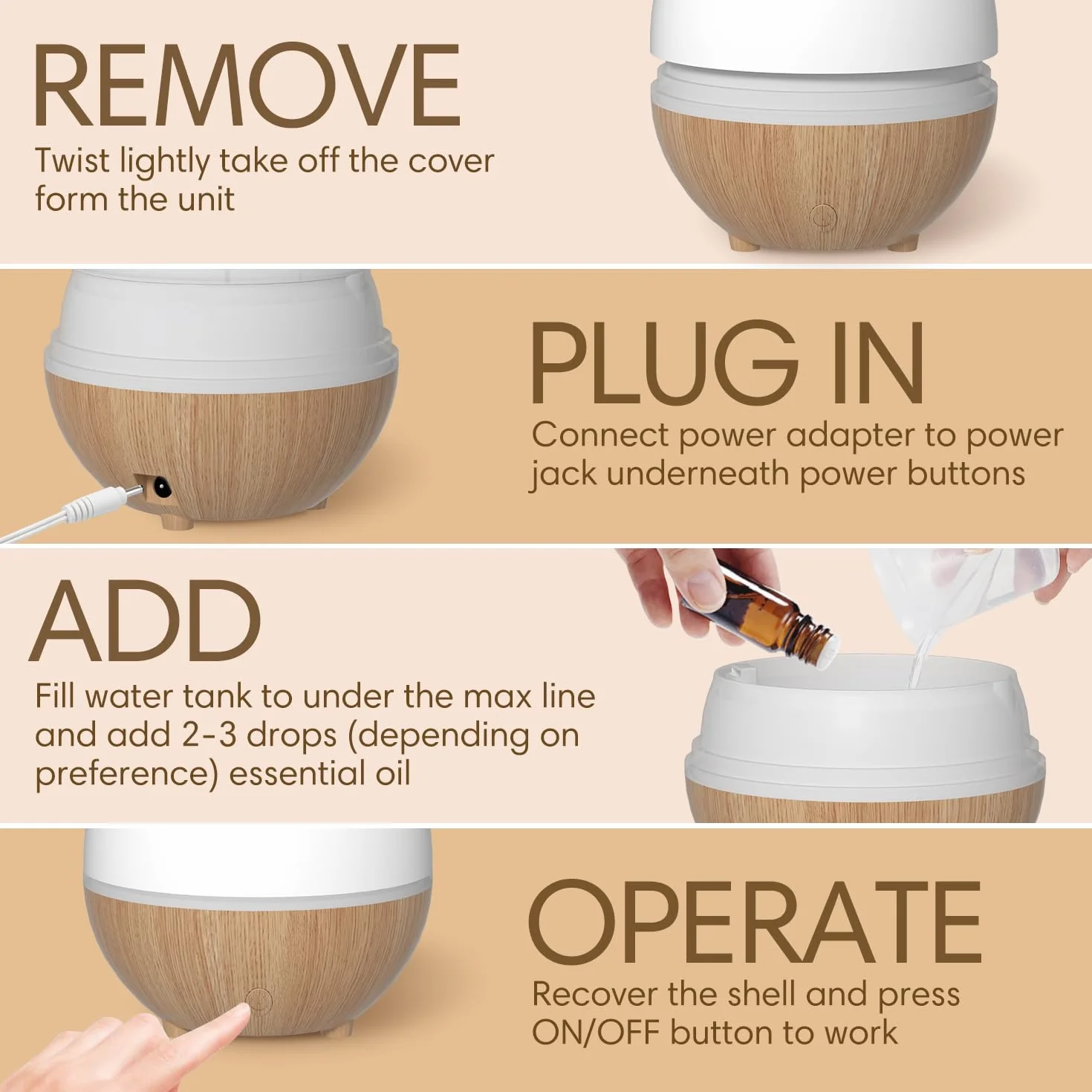 REMOVE
Twist lightly take off the cover form the unit

PLUG IN
Connect power adapter to power jack underneath power buttons

ADD
Fill water tank to under the max line and add 2-3 drops (depending on preference) essential oil

OPERATE
Recover the shell and press ON/OFF button to work