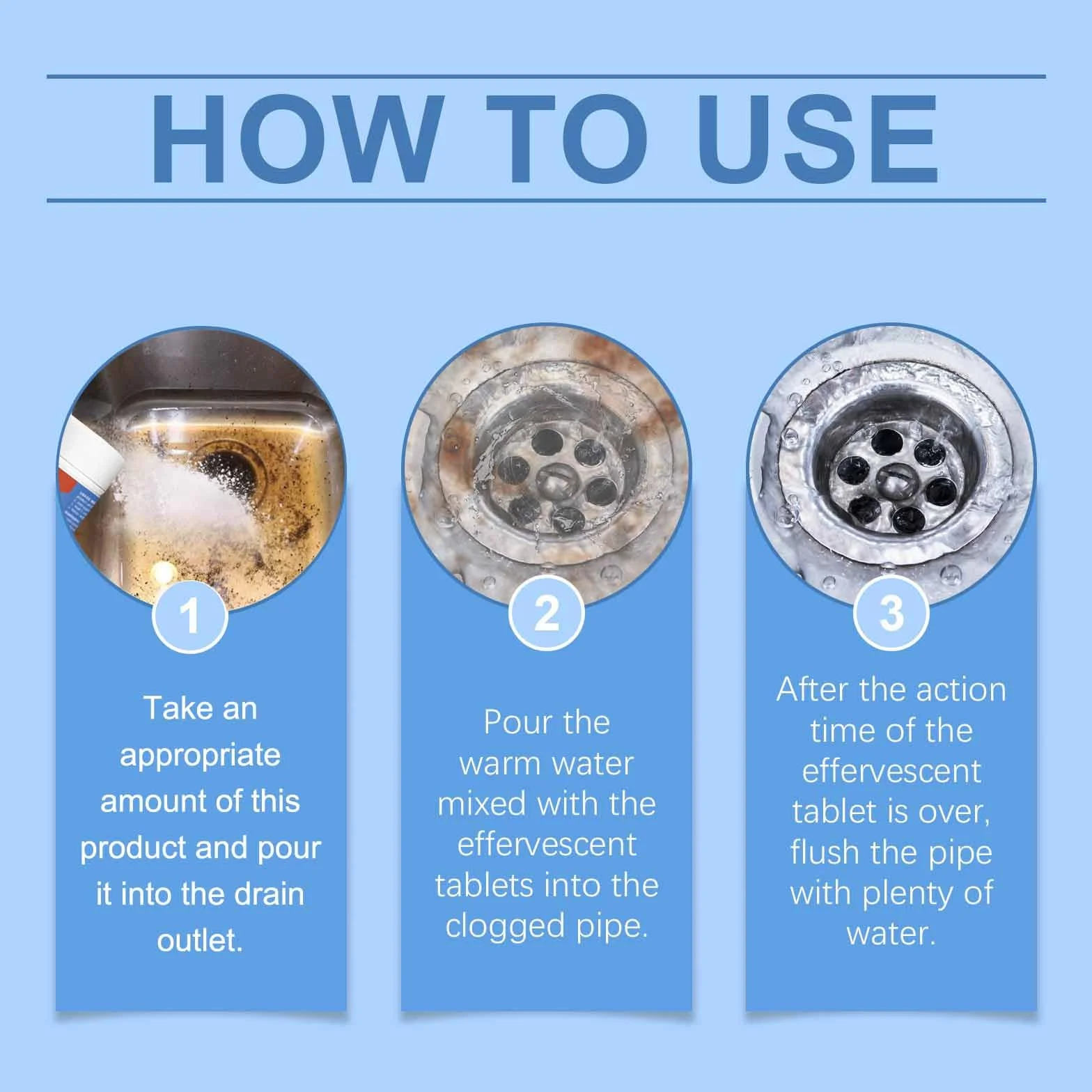 HOW TO USE

1

Take an appropriate amount of this product and pour it into the drain outlet.

2

Pour the warm water mixed with the effervescent tablets into the clogged pipe.

3

After the action time of the effervescent tablet is over, flush the pipe with plenty of water.