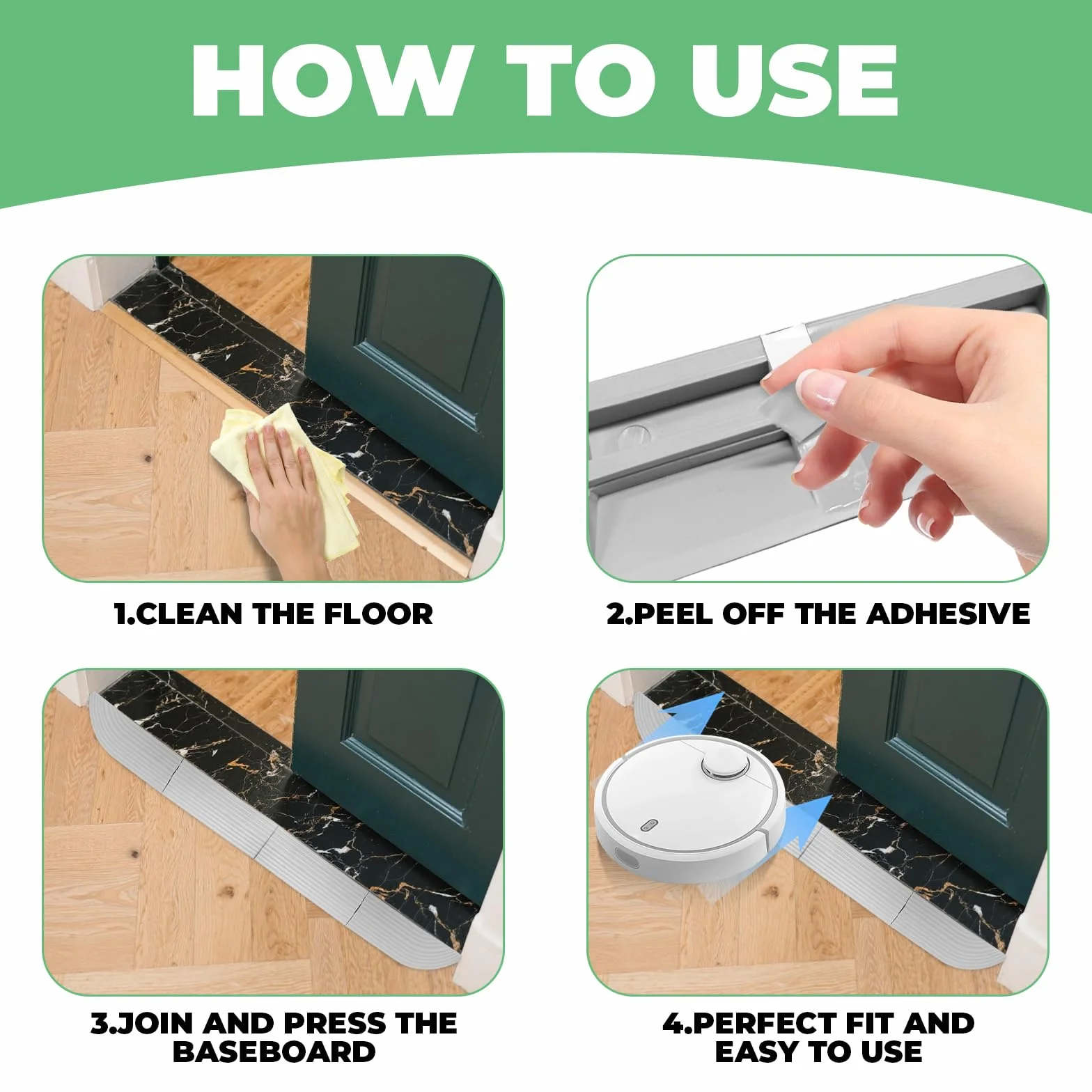 HOW TO USE

1.CLEAN THE FLOOR

2.PEEL OFF THE ADHESIVE

3.JOIN AND PRESS THE BASEBOARD

4.PERFECT FIT AND EASY TO USE