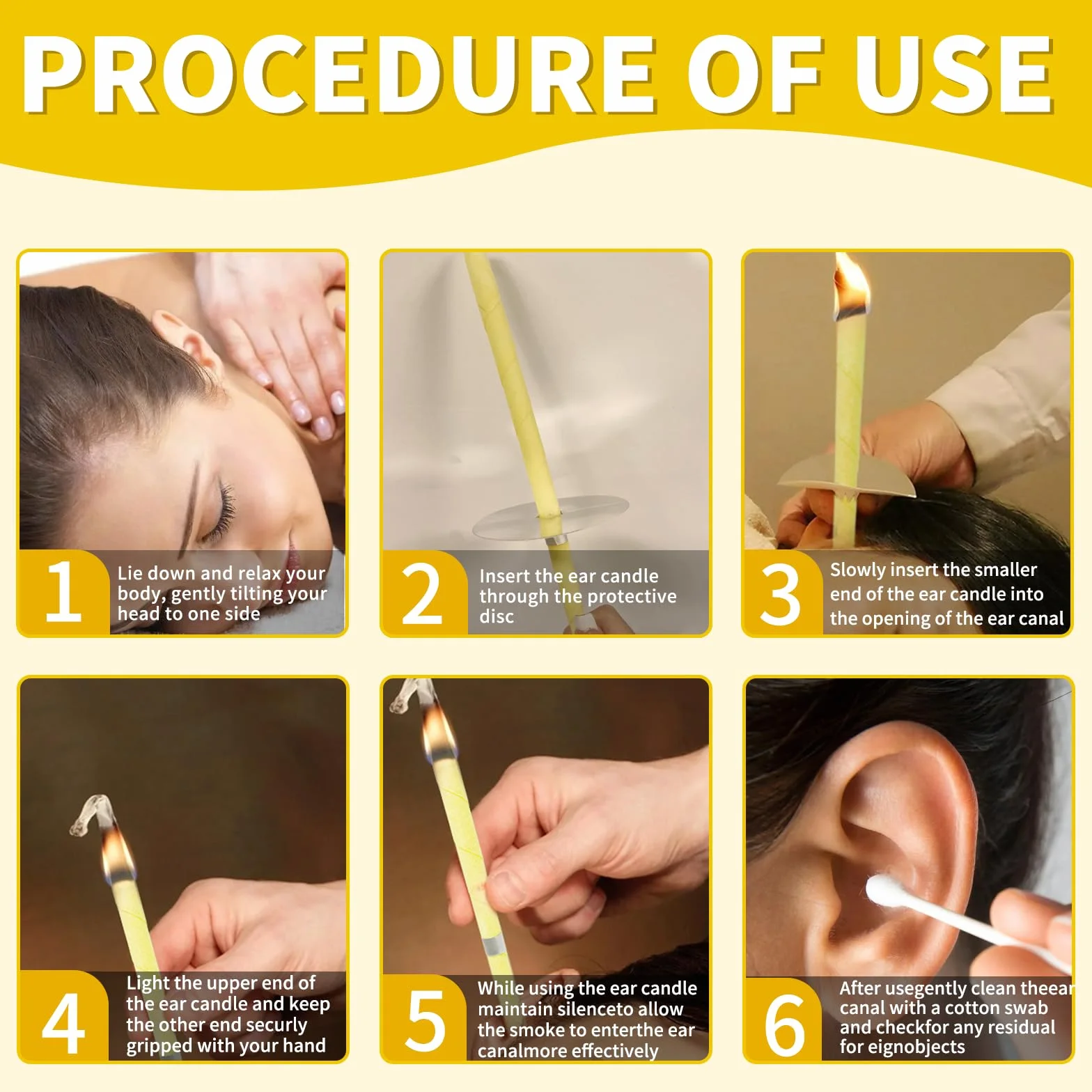 PROCEDURE OF USE

1 Lie down and relax your body, gently tilting your head to one side

2 Insert the ear candle through the protective disc

3 Slowly insert the smaller end of the ear candle into the opening of the ear canal

4 Light the upper end of the ear candle and keep the other end securly gripped with your hand

5 While using the ear candle maintain silenceto allow the smoke to enterthe ear canalmore effectively

6 After usegently clean theear canal with a cotton swab and checkfor any residual for eignobjects