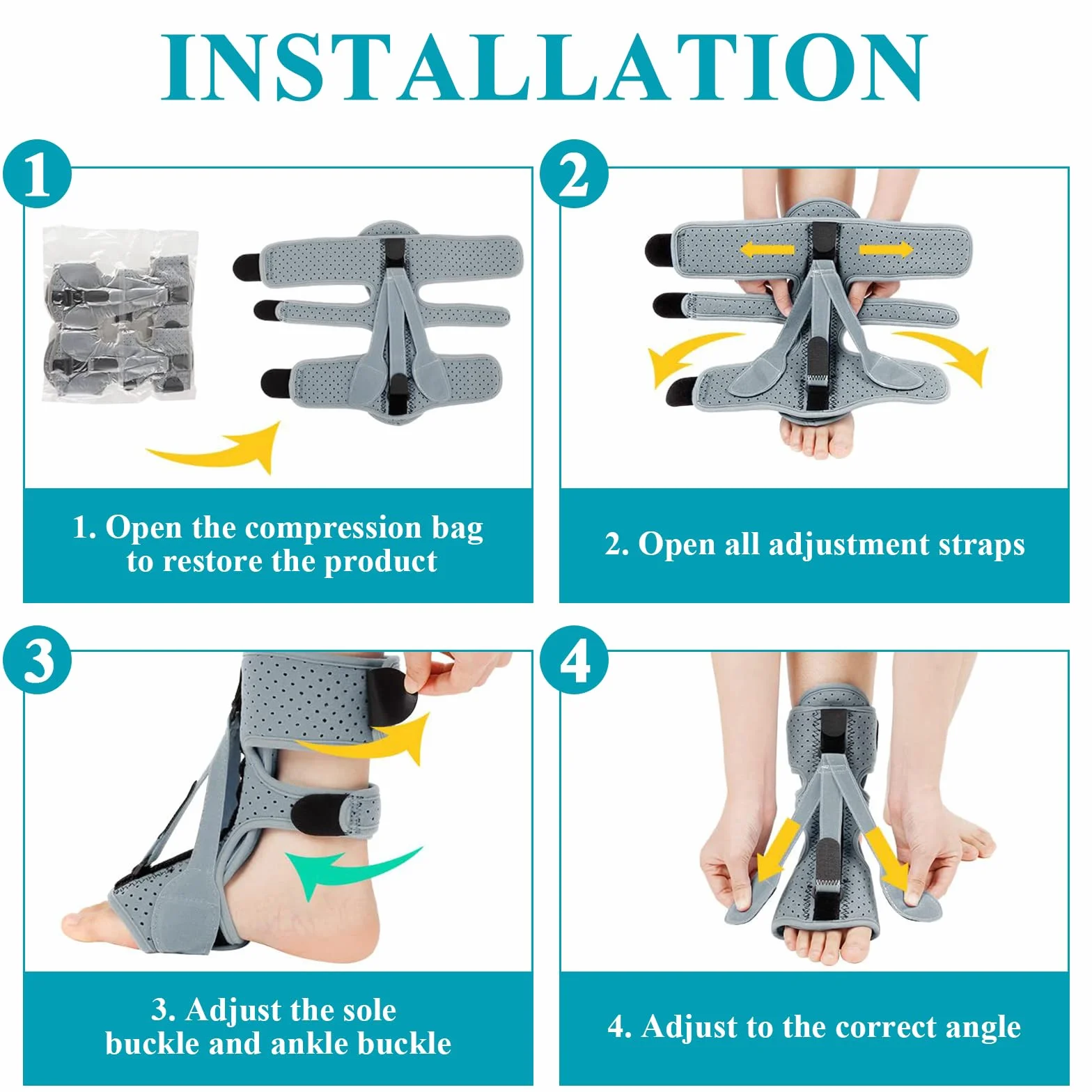 INSTALLATION

1

1. Open the compression bag to restore the product

2

2. Open all adjustment straps

3

3. Adjust the sole buckle and ankle buckle

4

4. Adjust to the correct angle