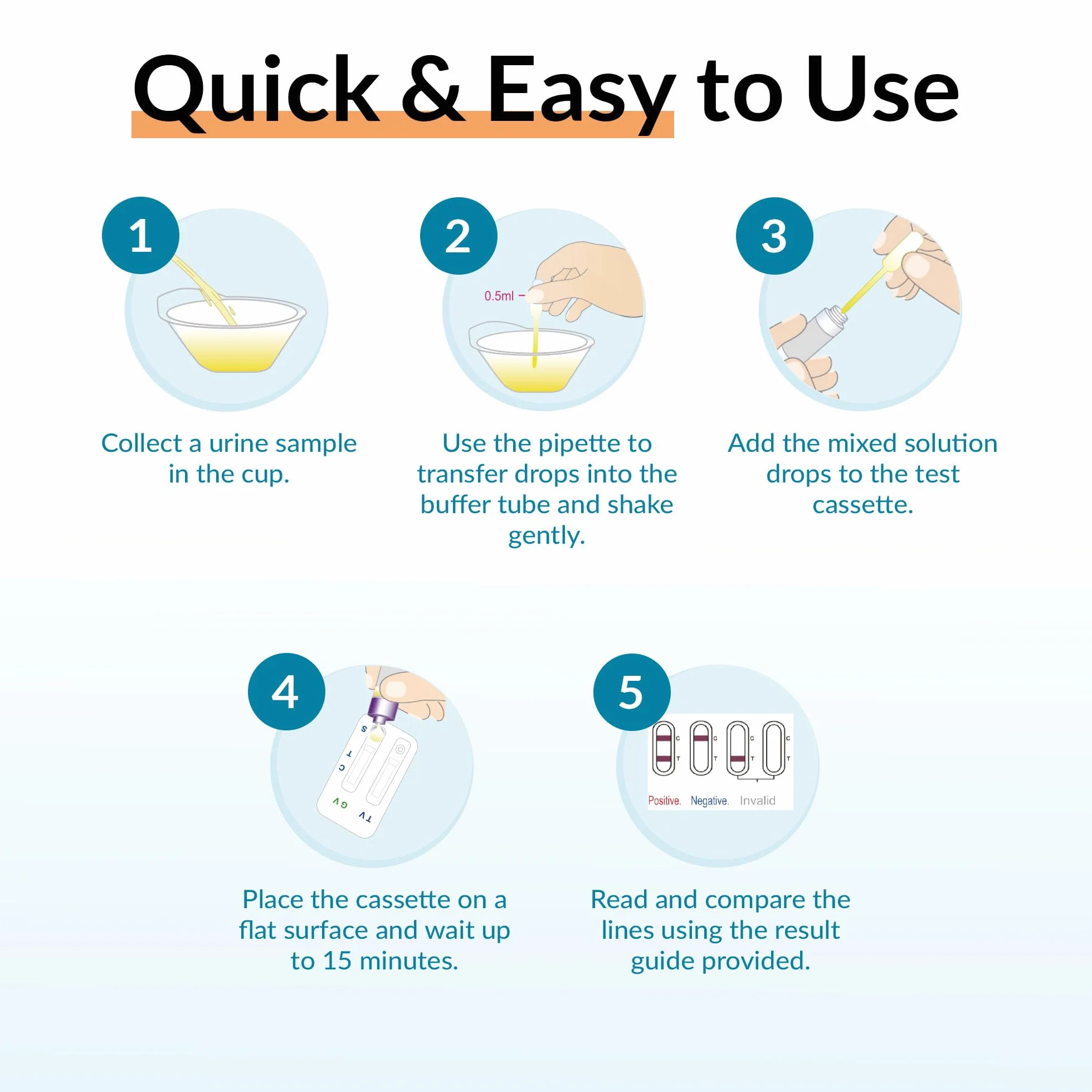 Quick & Easy to Use

1

Collect a urine sample in the cup.

2

0.5ml

Use the pipette to transfer drops into the buffer tube and shake gently.

3

Add the mixed solution drops to the test cassette.

4

S
T
C
GV
TV

Place the cassette on a flat surface and wait up to 15 minutes.

5

C T C T C T C T

Positive. Negative. Invalid

Read and compare the lines using the result guide provided.