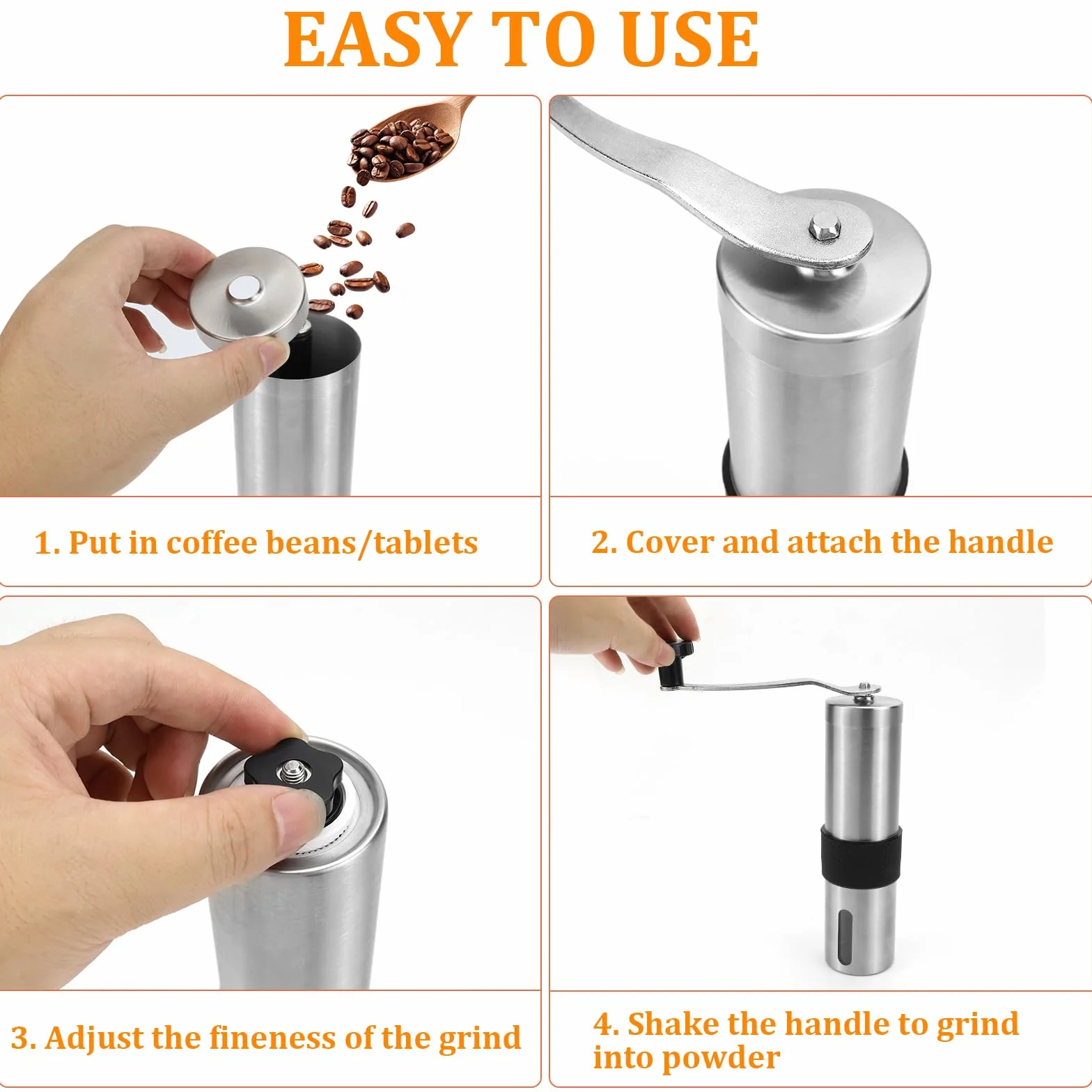 EASY TO USE

1. Put in coffee beans/tablets

2. Cover and attach the handle

3. Adjust the fineness of the grind

4. Shake the handle to grind into powder