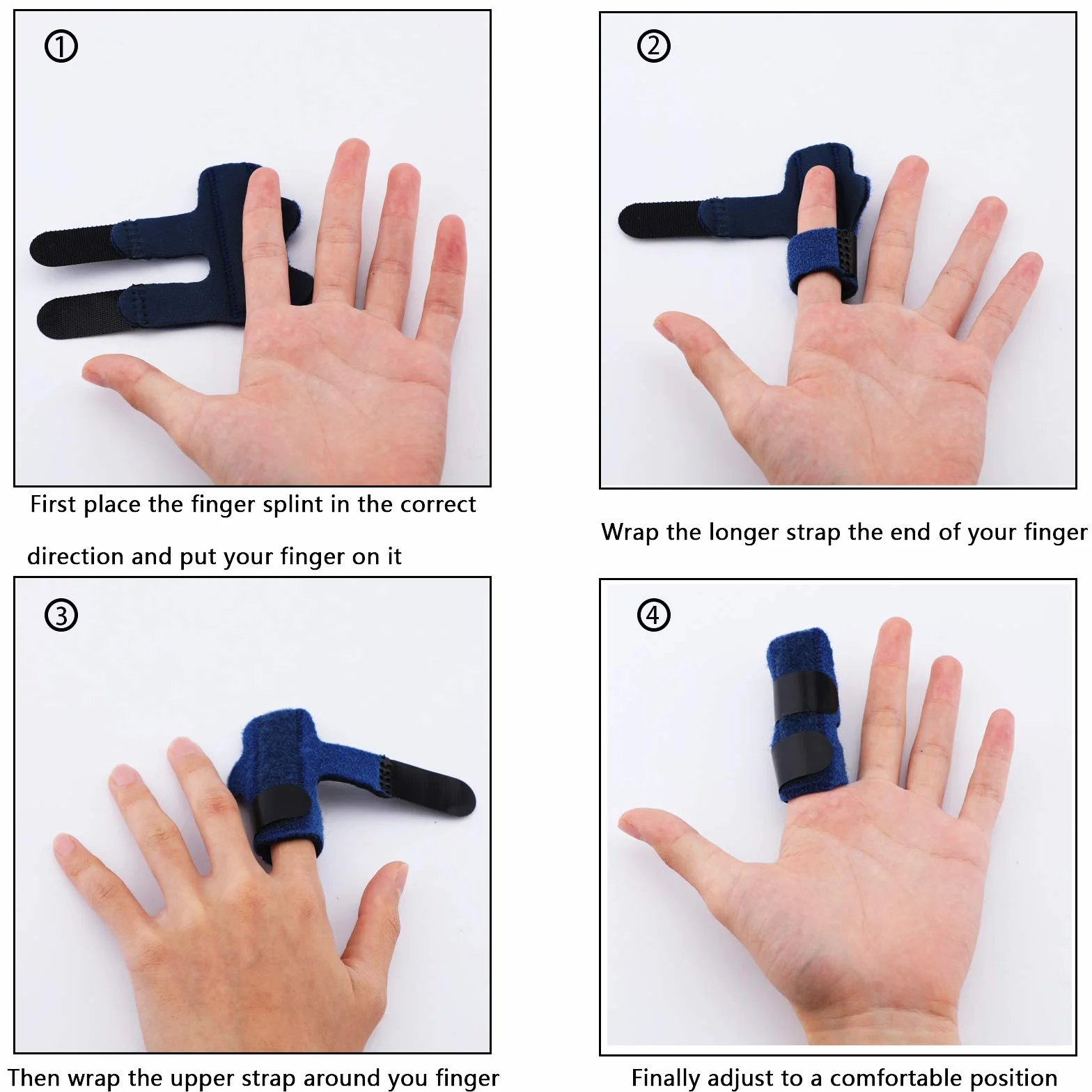 ①

First place the finger splint in the correct direction and put your finger on it

②

Wrap the longer strap the end of your finger

③

Then wrap the upper strap around you finger

④

Finally adjust to a comfortable position