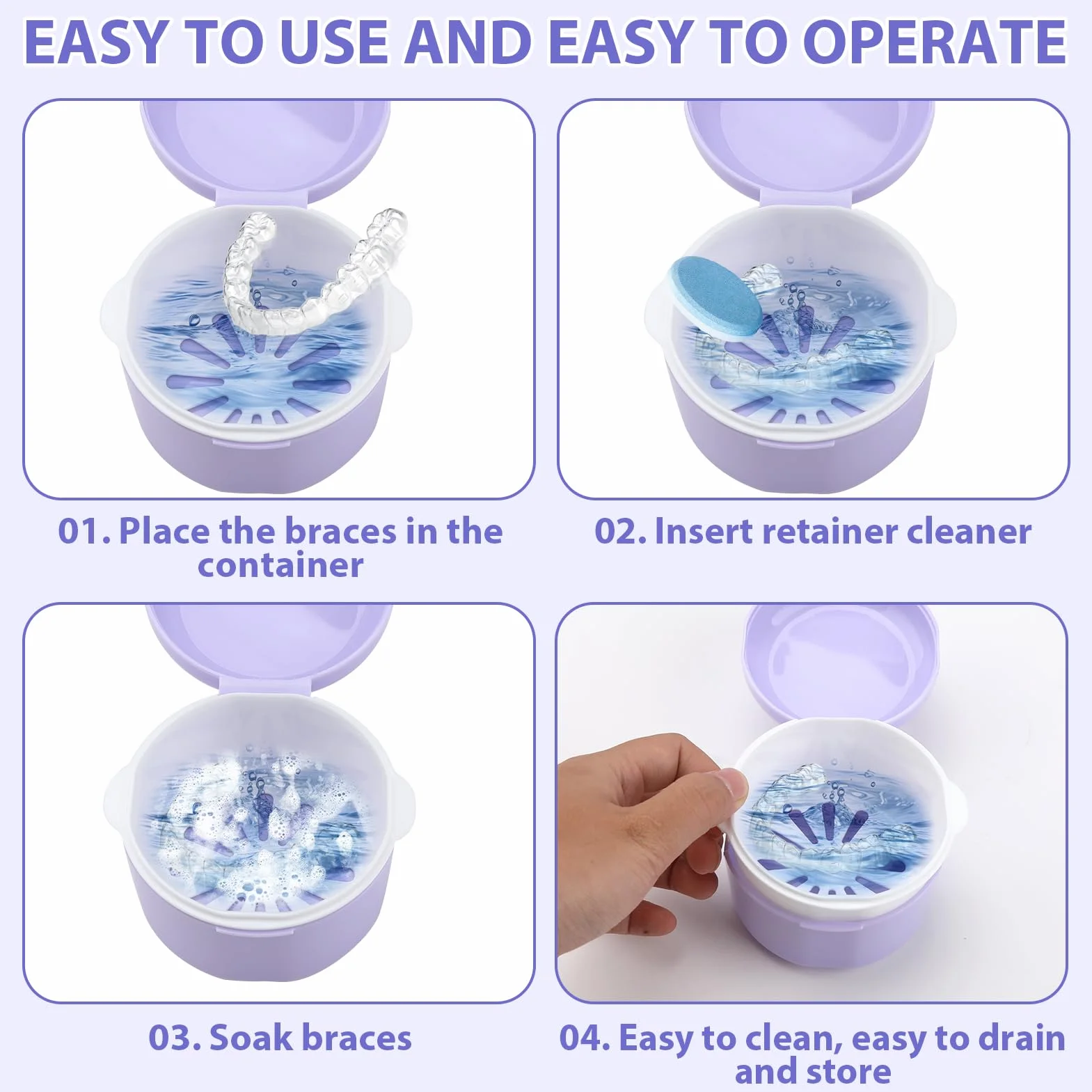 EASY TO USE AND EASY TO OPERATE

01. Place the braces in the container

02. Insert retainer cleaner

03. Soak braces

04. Easy to clean, easy to drain and store