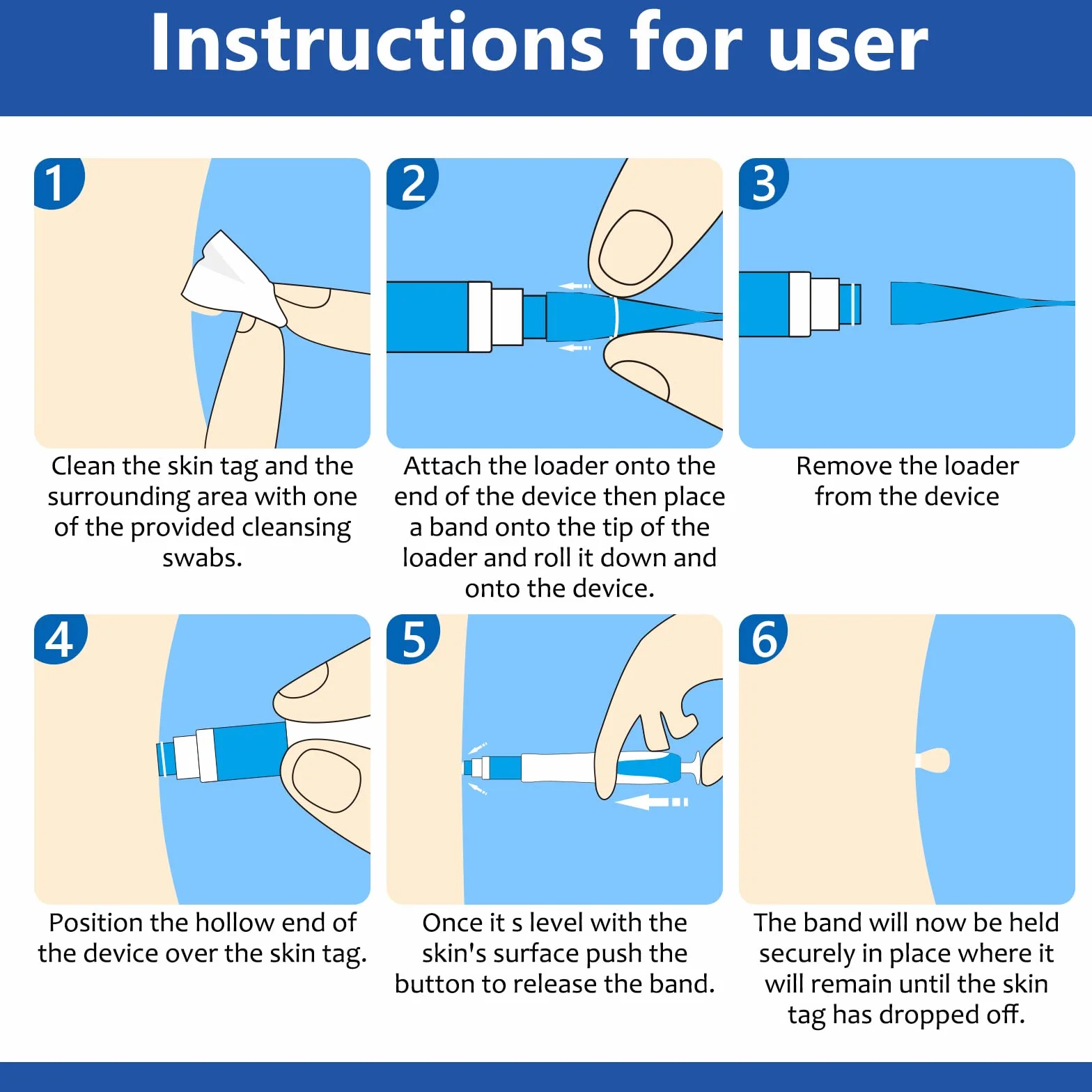 Instructions for user

1
Clean the skin tag and the surrounding area with one of the provided cleansing swabs.

2
Attach the loader onto the end of the device then place a band onto the tip of the loader and roll it down and onto the device.

3
Remove the loader from the device

4
Position the hollow end of the device over the skin tag.

5
Once it s level with the skin's surface push the button to release the band.

6
The band will now be held securely in place where it will remain until the skin tag has dropped off.