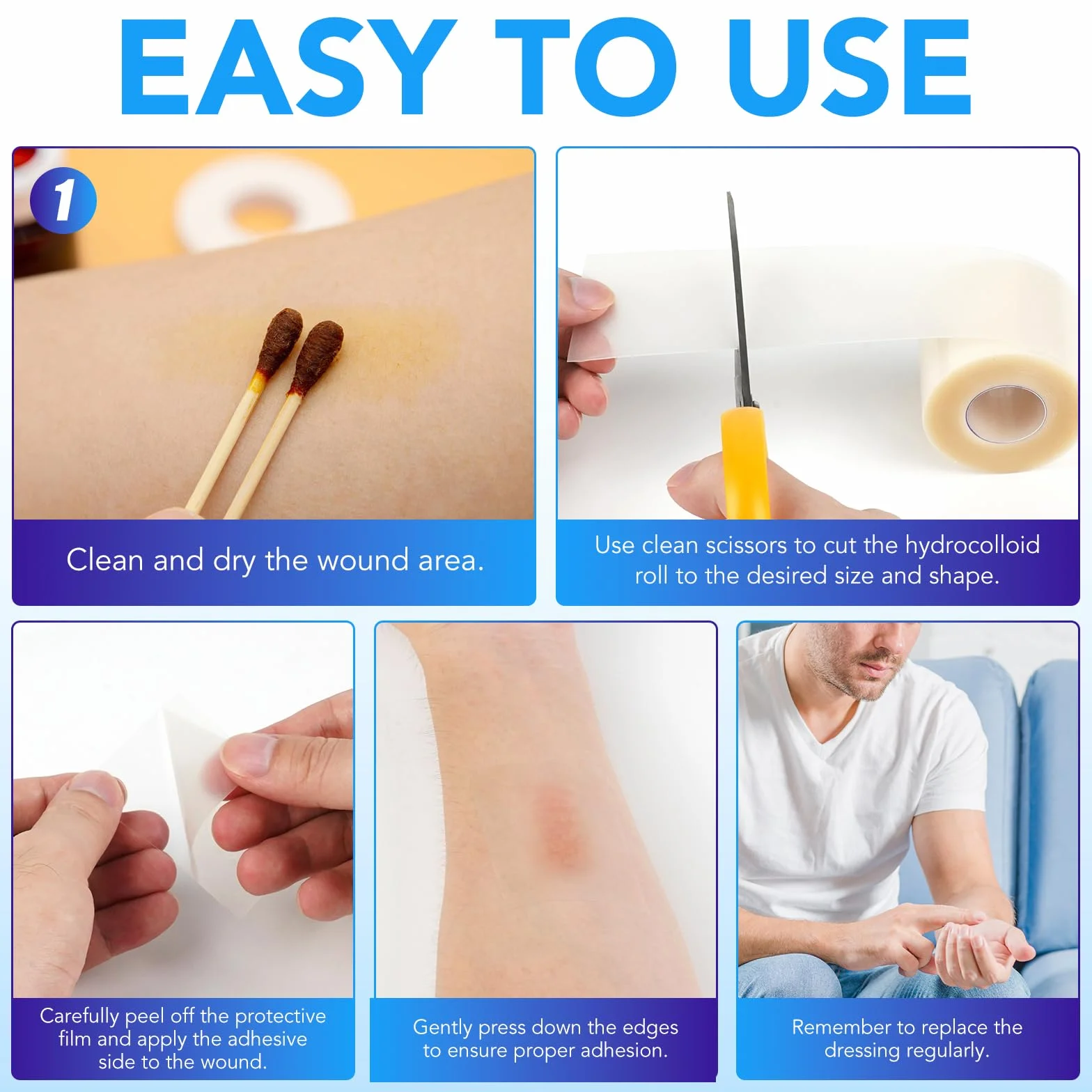 EASY TO USE

1

Clean and dry the wound area.

Use clean scissors to cut the hydrocolloid roll to the desired size and shape.

Carefully peel off the protective film and apply the adhesive side to the wound.

Gently press down the edges to ensure proper adhesion.

Remember to replace the dressing regularly.