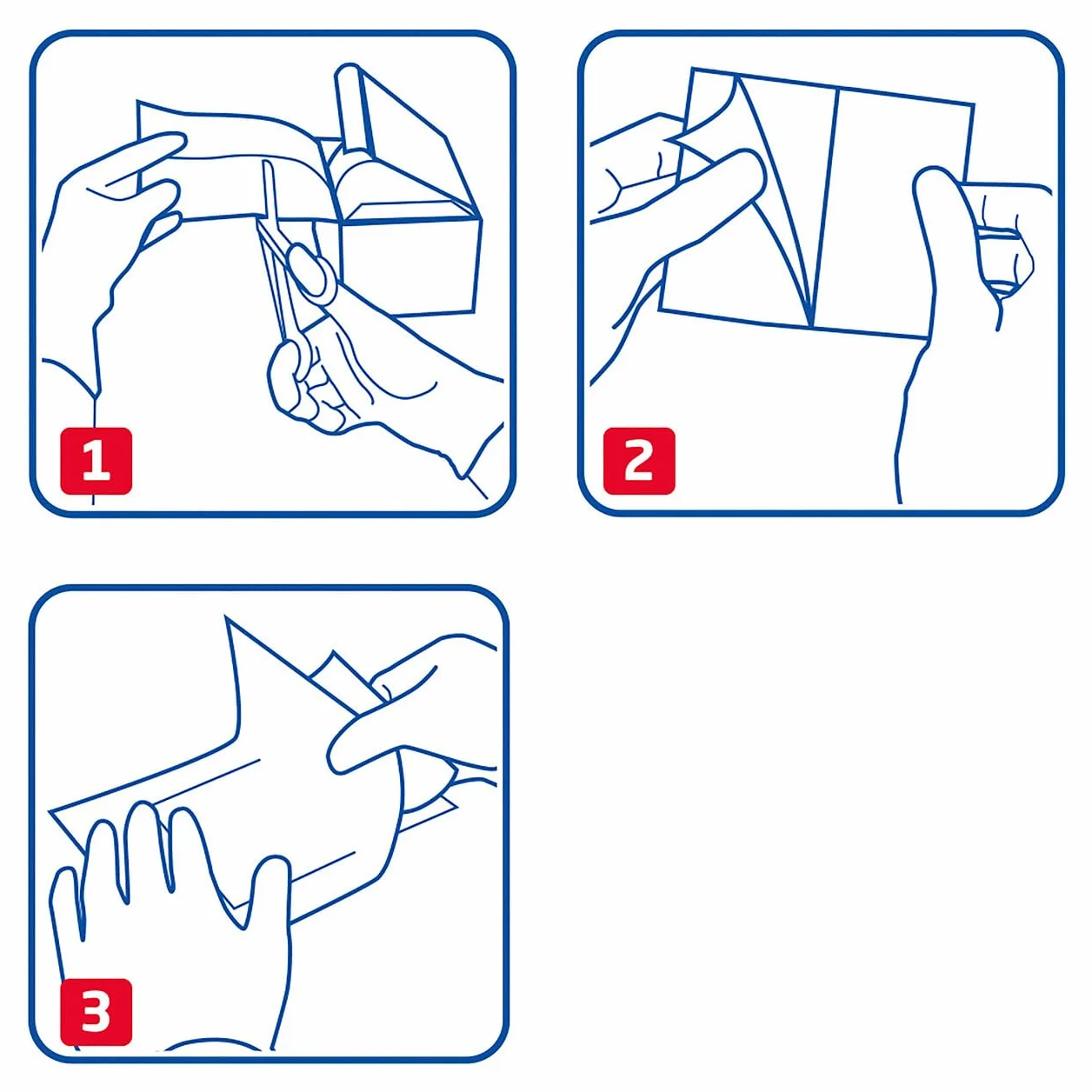 1

2

3